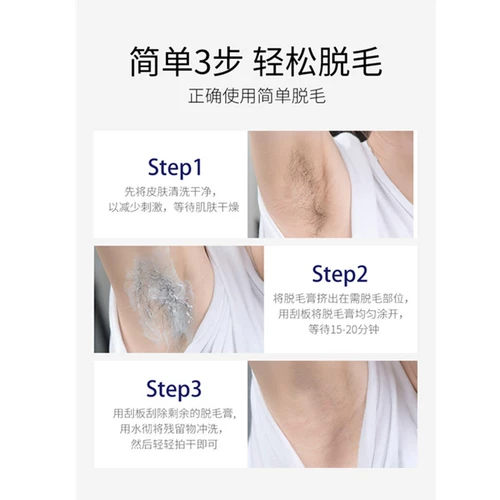 简单3步 轻松脱毛

正确使用简单脱毛

Step1

先将皮肤清洗干净，以减少刺激，等待肌肤干燥

Step2

将脱毛膏挤出在需脱毛部位，用刮板将脱毛膏均匀涂开，等待15-20分钟

Step3

用刮板刮除剩余的脱毛膏，用水彻将残留物冲洗，然后轻轻拍干即可