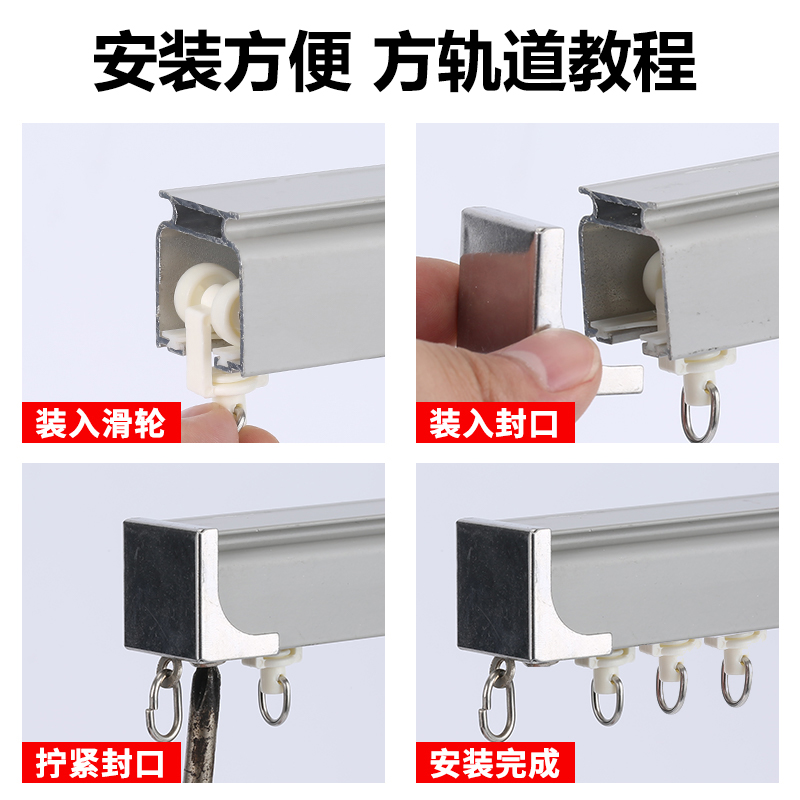 安装方便 方轨道教程

装入滑轮

装入封口

拧紧封口

安装完成