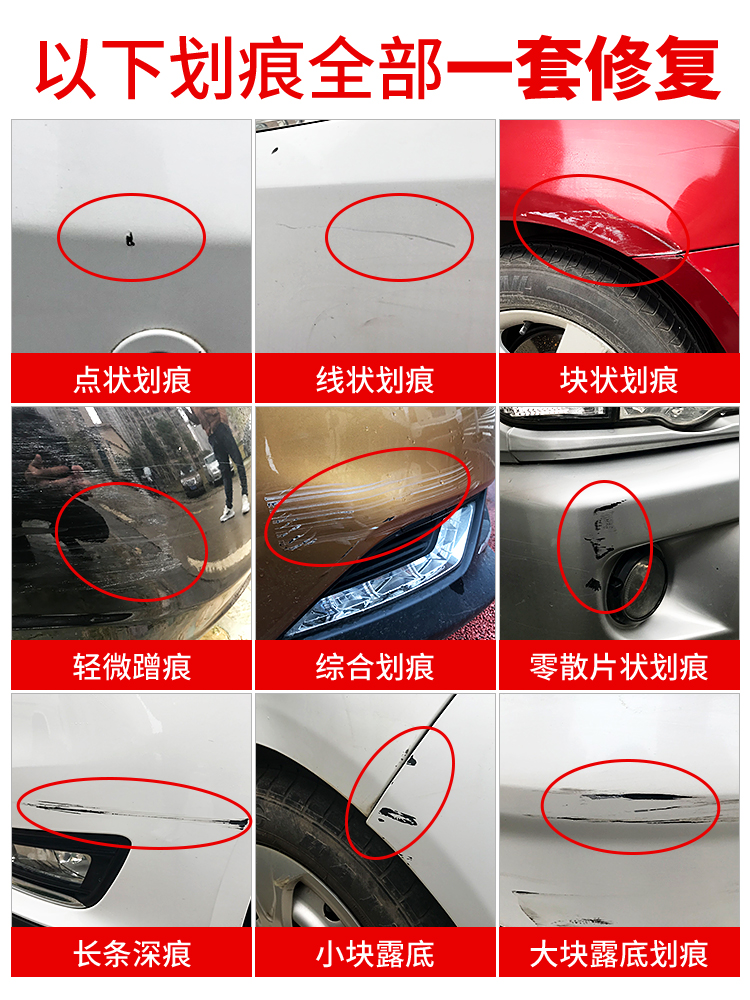 以下划痕全部一套修复

点状划痕

线状划痕

块状划痕

轻微蹭痕

综合划痕

零散片状划痕

长条深痕

小块露底

大块露底划痕