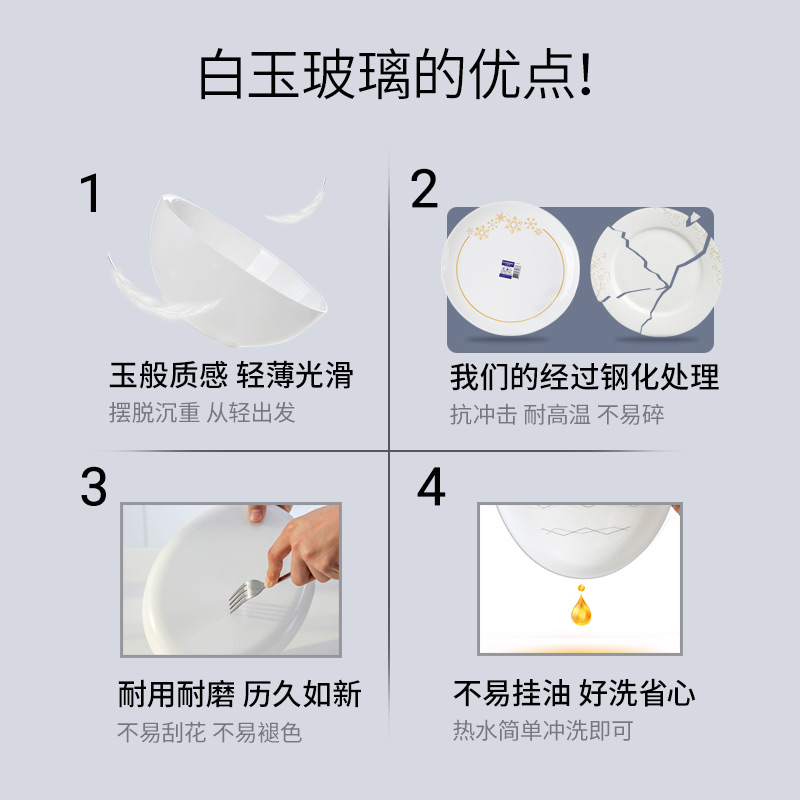 白玉玻璃的优点!

1

玉般质感 轻薄光滑

摆脱沉重 从轻出发

2

我们的经过钢化处理

抗冲击 耐高温 不易碎

3

耐用耐磨 历久如新

不易刮花 不易褪色

4

不易挂油 好洗省心

热水简单冲洗即可