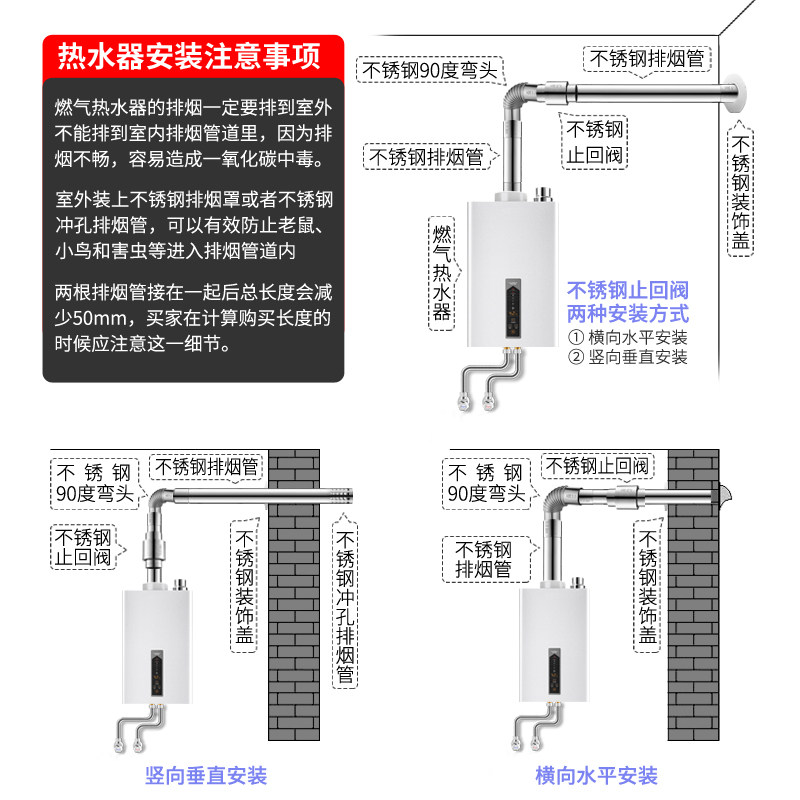 热水器安装注意事项

燃气热水器的排烟一定要排到室外不能排到室内排烟管道里，因为排烟不畅，容易造成一氧化碳中毒。

室外装上不锈钢排烟罩或者不锈钢冲孔排烟管，可以有效防止老鼠、小鸟和害虫等进入排烟管道内

两根排烟管接在一起后总长度会减少50mm，买家在计算购买长度的时候应注意这一细节。

不锈钢90度弯头

不锈钢排烟管

不锈钢止回阀

不锈钢排烟管

不锈钢装饰盖

燃气热水器

不锈钢止回阀两种安装方式
① 横向水平安装
② 竖向垂直安装

不锈钢90度弯头

不锈钢排烟管

不锈钢止回阀

不锈钢装饰盖

不锈钢冲孔排烟管

竖向垂直安装

不锈钢90度弯头

不锈钢止回阀

不锈钢排烟管

不锈钢装饰盖

横向水平安装