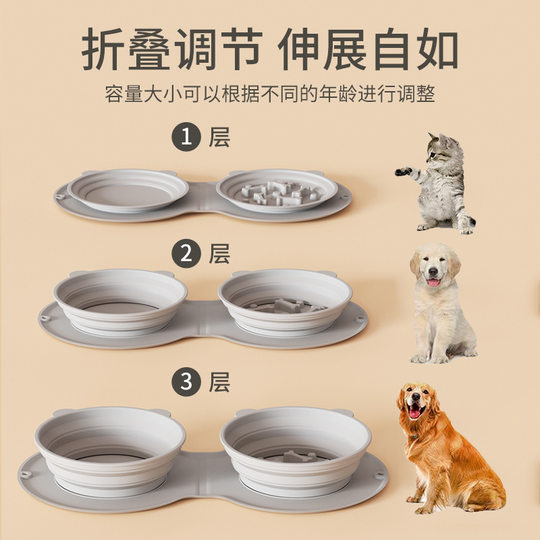 折叠调节 伸展自如

容量大小可以根据不同的年龄进行调整

1 层

2 层

3 层