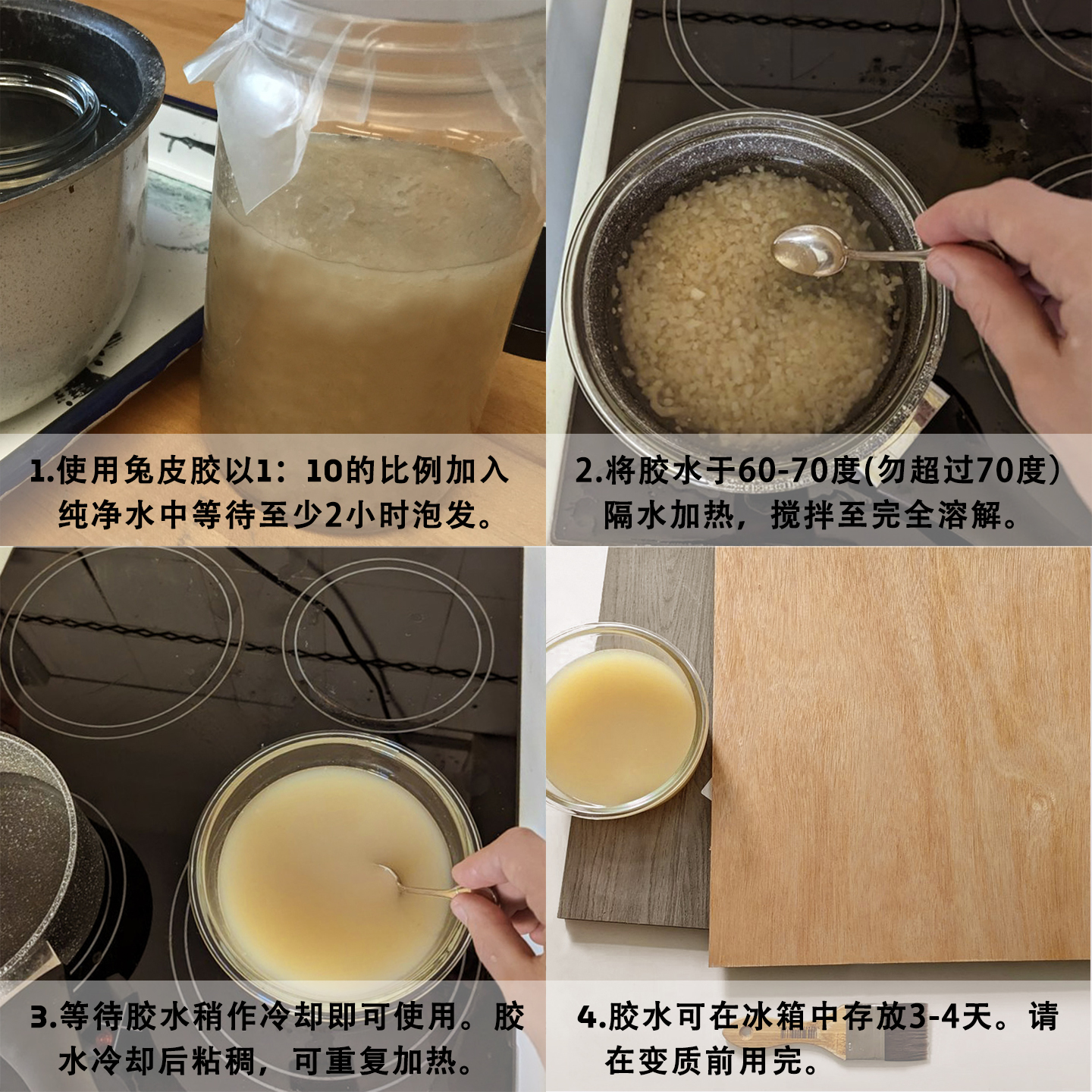 1.使用兔皮胶以1：10的比例加入纯净水中等待至少2小时泡发。

2.将胶水于60-70度(勿超过70度）隔水加热，搅拌至完全溶解。

3.等待胶水稍作冷却即可使用。胶水冷却后粘稠，可重复加热。

4.胶水可在冰箱中存放3-4天。请在变质前用完。