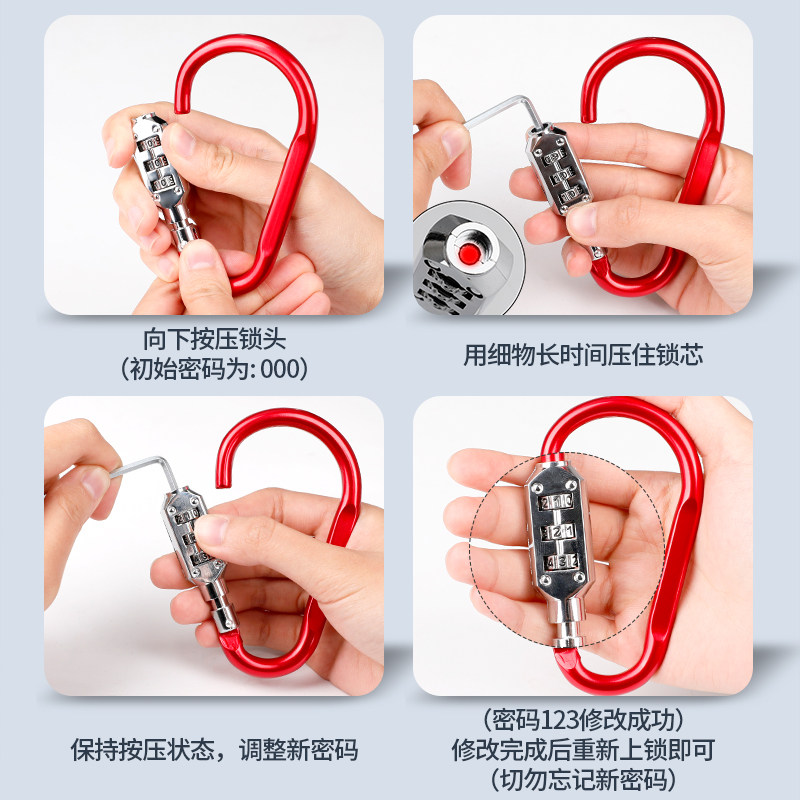 向下按压锁头
（初始密码为: 000）

用细物长时间压住锁芯

保持按压状态，调整新密码

（密码123修改成功）
修改完成后重新上锁即可
（切勿忘记新密码）