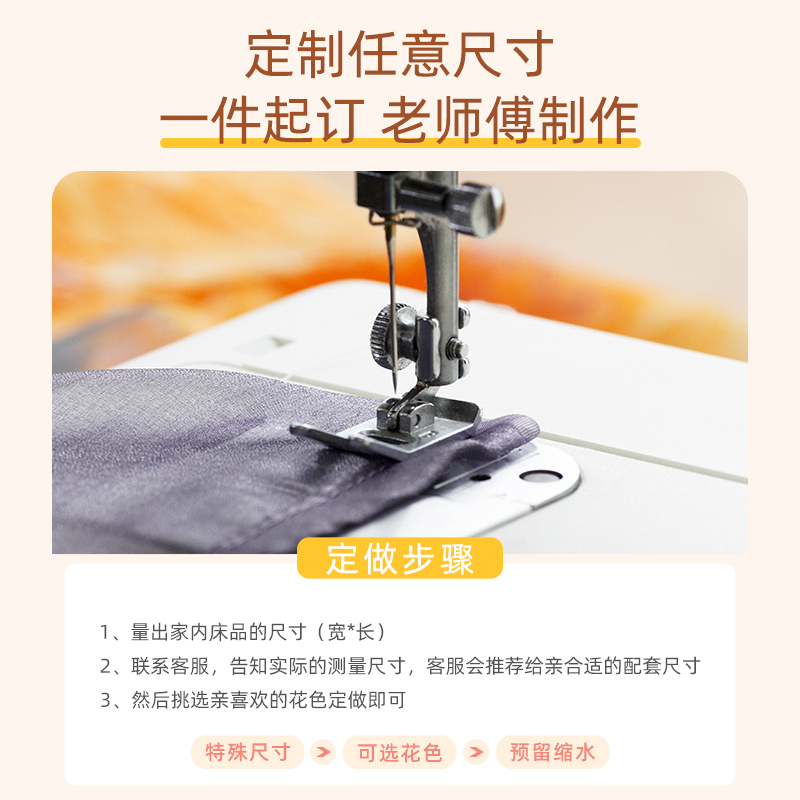 定制任意尺寸
一件起订 老师傅制作

定做步骤

1、量出家内床品的尺寸（宽*长）
2、联系客服，告知实际的测量尺寸，客服会推荐给亲合适的配套尺寸
3、然后挑选亲喜欢的花色定做即可

特殊尺寸 > 可选花色 > 预留缩水