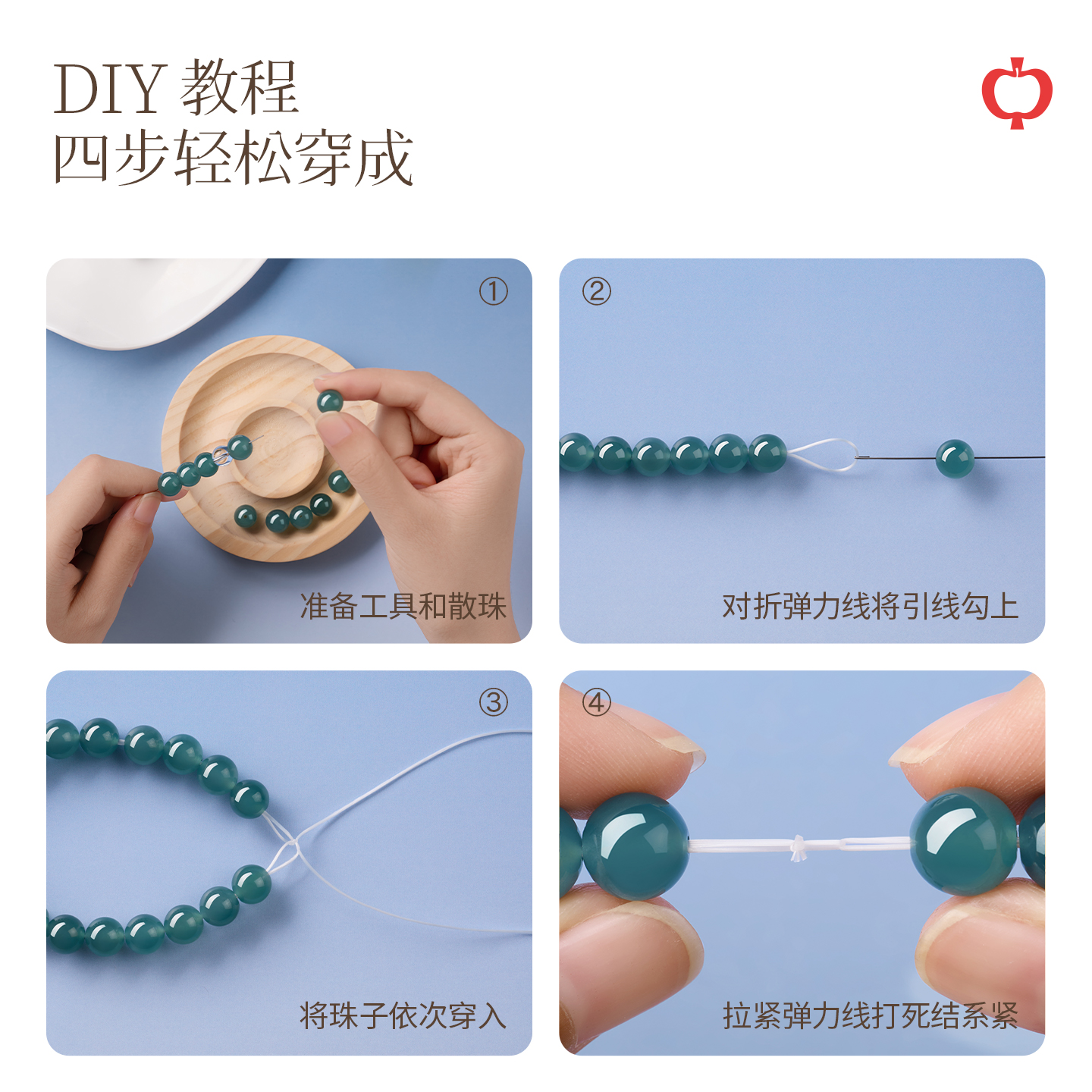 DIY 教程
四步轻松穿成

①
准备工具和散珠

②
对折弹力线将引线勾上

③
将珠子依次穿入

④
拉紧弹力线打死结系紧