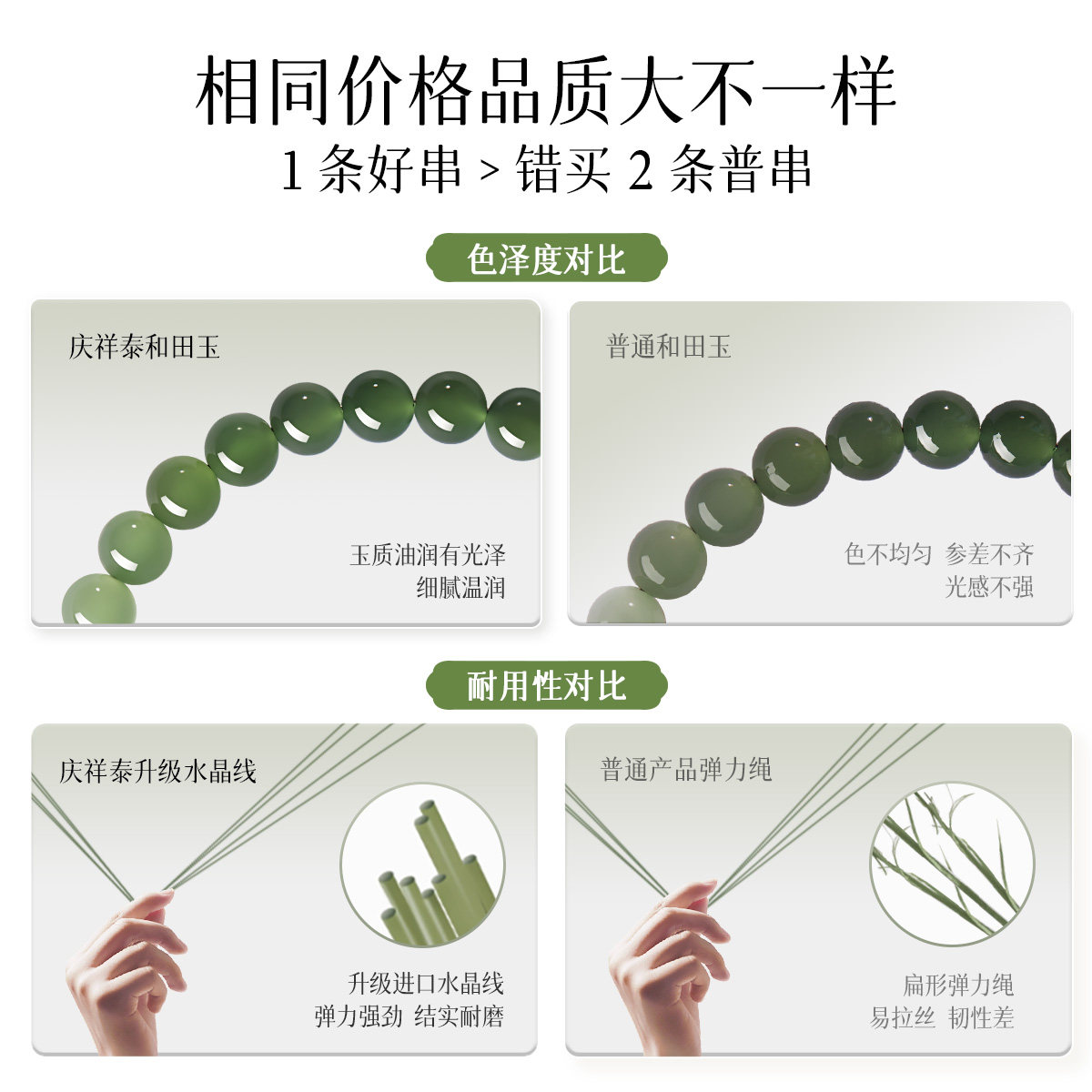 相同价格品质大不一样
1 条好串 > 错买 2 条普串

色泽度对比

庆祥泰和田玉

玉质油润有光泽
细腻温润

普通和田玉

色不均匀 参差不齐
光感不强

耐用性对比

庆祥泰升级水晶线

升级进口水晶线
弹力强劲 结实耐磨

普通产品弹力绳

扁形弹力绳
易拉丝 韧性差