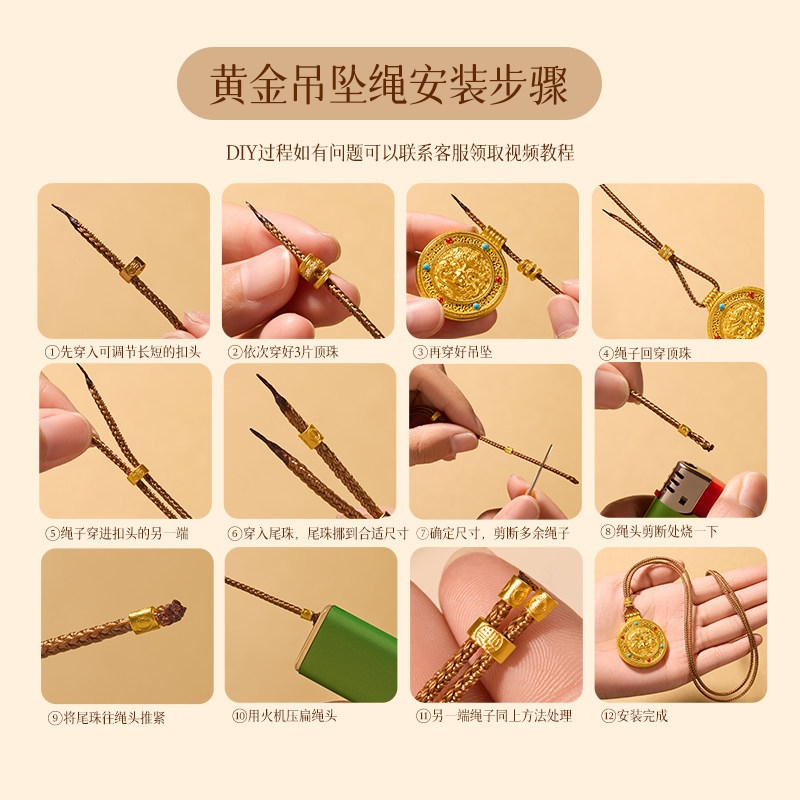 黄金吊坠绳安装步骤

DIY过程如有问题可以联系客服领取视频教程

①先穿入可调节长短的扣头

②依次穿好3片顶珠

③再穿好吊坠

④绳子回穿顶珠

⑤绳子穿进扣头的另一端

⑥穿入尾珠，尾珠挪到合适尺寸

⑦确定尺寸，剪断多余绳子

⑧绳头剪断处烧一下

⑨将尾珠往绳头推紧

⑩用火机压扁绳头

⑪另一端绳子同上方法处理

⑫安装完成