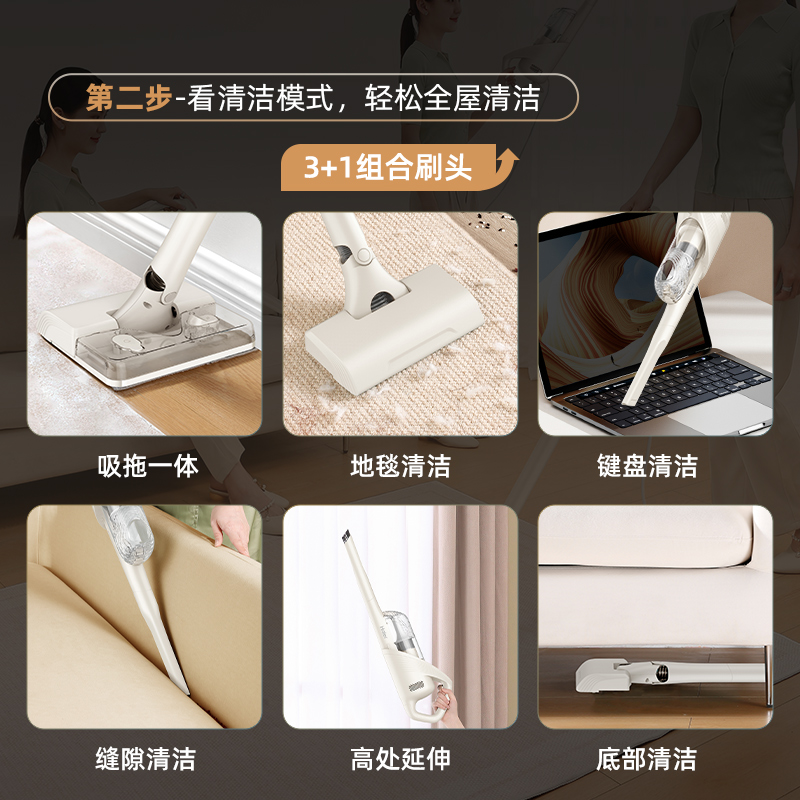 第二步-看清洁模式，轻松全屋清洁

3+1组合刷头

吸拖一体

地毯清洁

键盘清洁

缝隙清洁

高处延伸

底部清洁