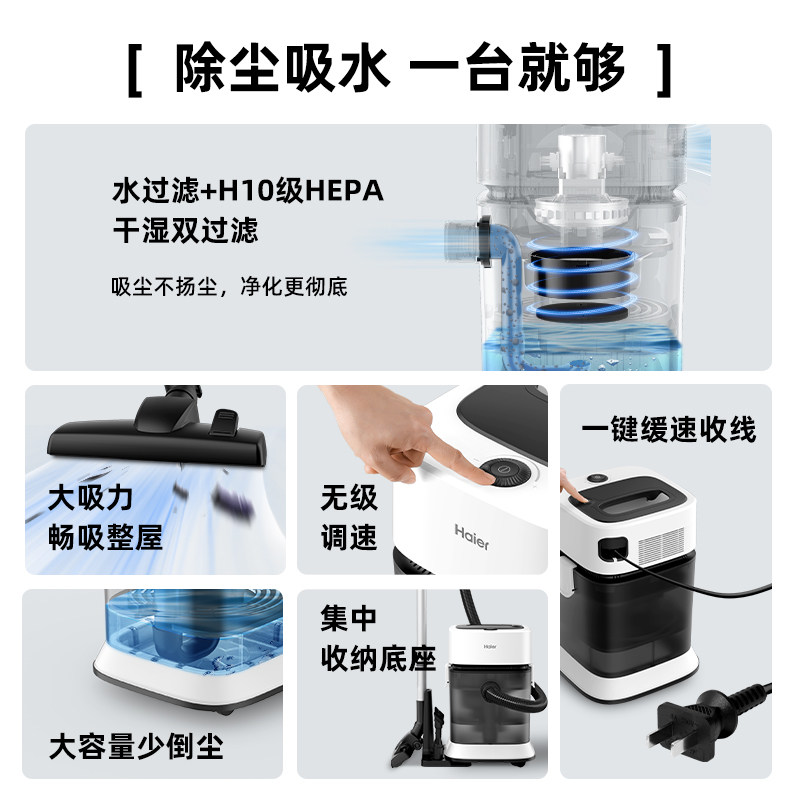 [ 除尘吸水 一台就够 ]

水过滤+H10级HEPA
干湿双过滤

吸尘不扬尘，净化更彻底

大吸力
畅吸整屋

无级
调速

Haier

一键缓速收线

大容量少倒尘

集中
收纳底座

Haier