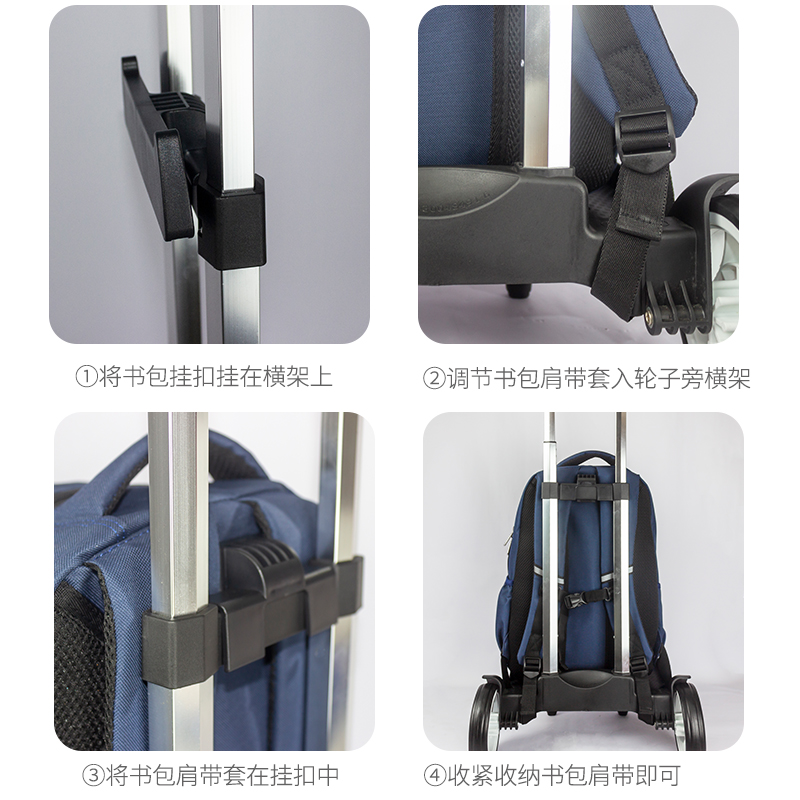 ①将书包挂扣挂在横架上

②调节书包肩带套入轮子旁横架

③将书包肩带套在挂扣中

④收紧收纳书包肩带即可