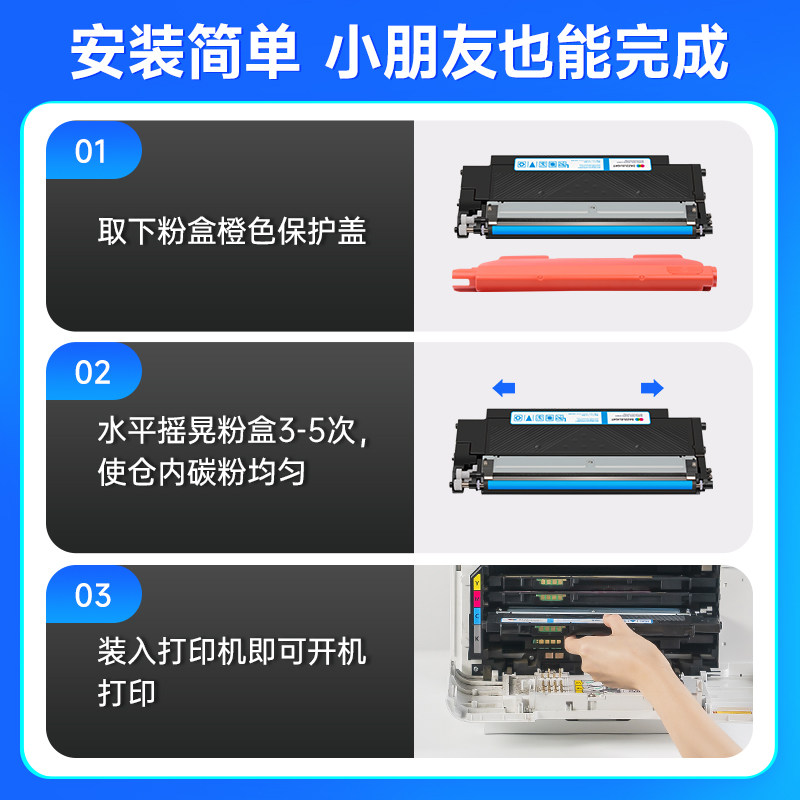 安装简单 小朋友也能完成

01

取下粉盒橙色保护盖

02

水平摇晃粉盒3-5次，使仓内碳粉均匀

03

装入打印机即可开机打印

Y
M
C
K