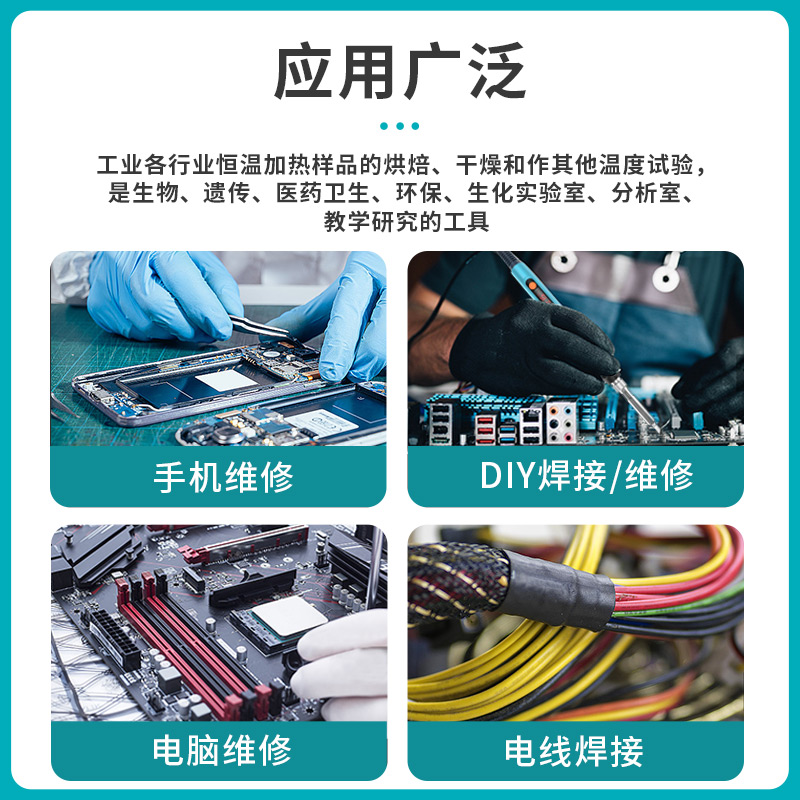 应用广泛

工业各行业恒温加热样品的烘焙、干燥和作其他温度试验，是生物、遗传、医药卫生、环保、生化实验室、分析室、教学研究的工具

手机维修

DIY焊接/维修

电脑维修

电线焊接