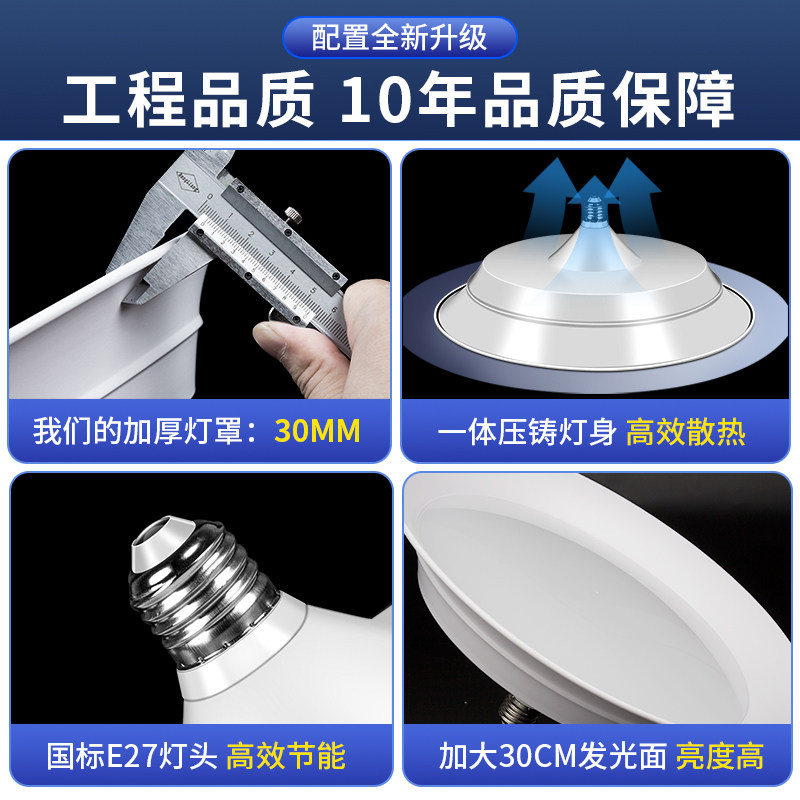 配置全新升级

工程品质 10年品质保障

我们的加厚灯罩：30MM

一体压铸灯身 高效散热

国标E27灯头 高效节能

加大30CM发光面 亮度高