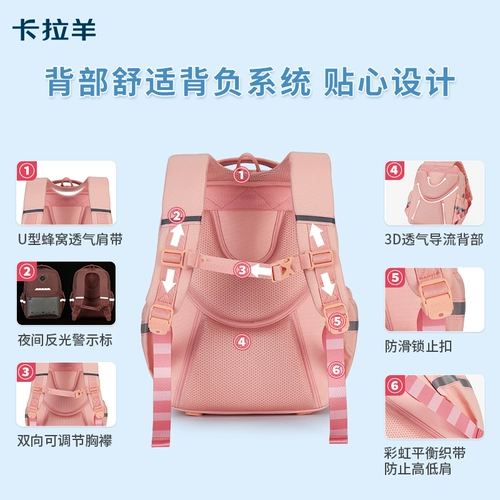 卡拉羊

背部舒适背负系统 贴心设计

1
U型蜂窝透气肩带

2
夜间反光警示标

3
双向可调节胸襻

1
2
3
4
5
6

4
3D透气导流背部

5
防滑锁止扣

6
彩虹平衡织带
防止高低肩