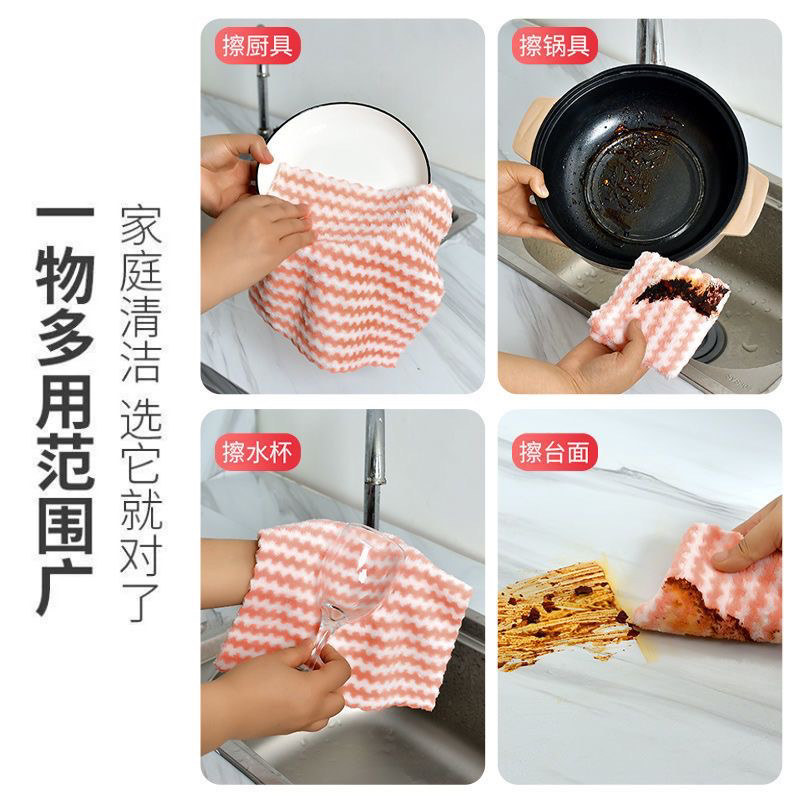 一物多用范围广

家庭清洁 选它就对了

擦厨具

擦锅具

擦水杯

擦台面