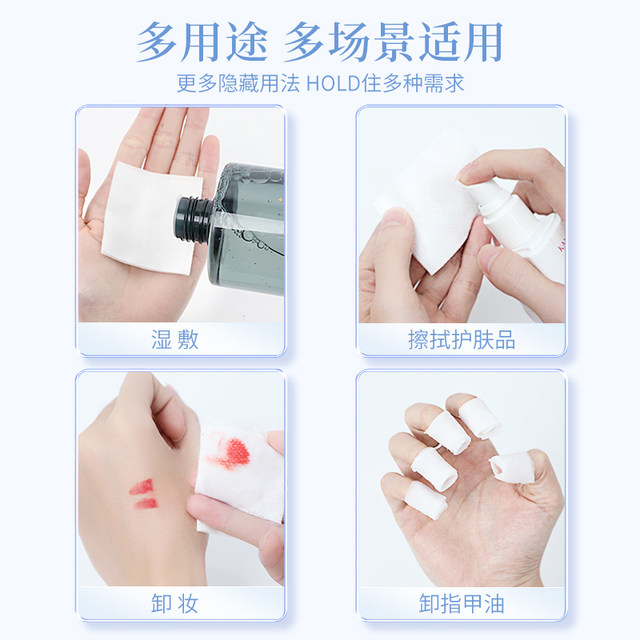 多用途 多场景适用

更多隐藏用法 HOLD住多种需求

湿 敷

擦拭护肤品

卸 妆

卸指甲油