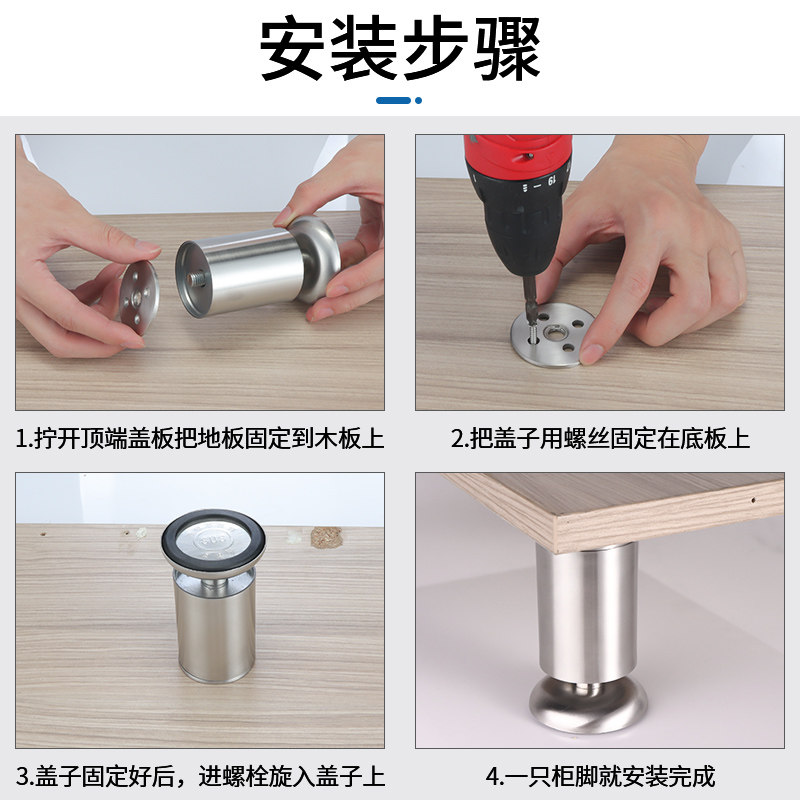 安装步骤

1.拧开顶端盖板把地板固定到木板上

2.把盖子用螺丝固定在底板上

3.盖子固定好后，进螺栓旋入盖子上

4.一只柜脚就安装完成