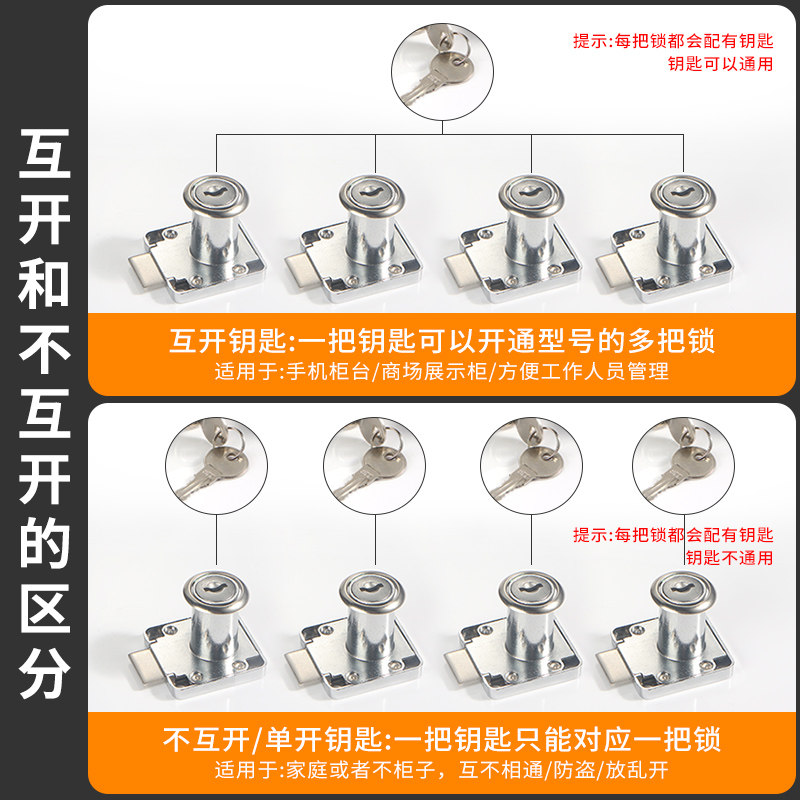 互开和不互开的区分

提示:每把锁都会配有钥匙
钥匙可以通用

互开钥匙:一把钥匙可以开通型号的多把锁
适用于:手机柜台/商场展示柜/方便工作人员管理

提示:每把锁都会配有钥匙
钥匙不通用

不互开/单开钥匙:一把钥匙只能对应一把锁
适用于:家庭或者不柜子，互不相通/防盗/放乱开