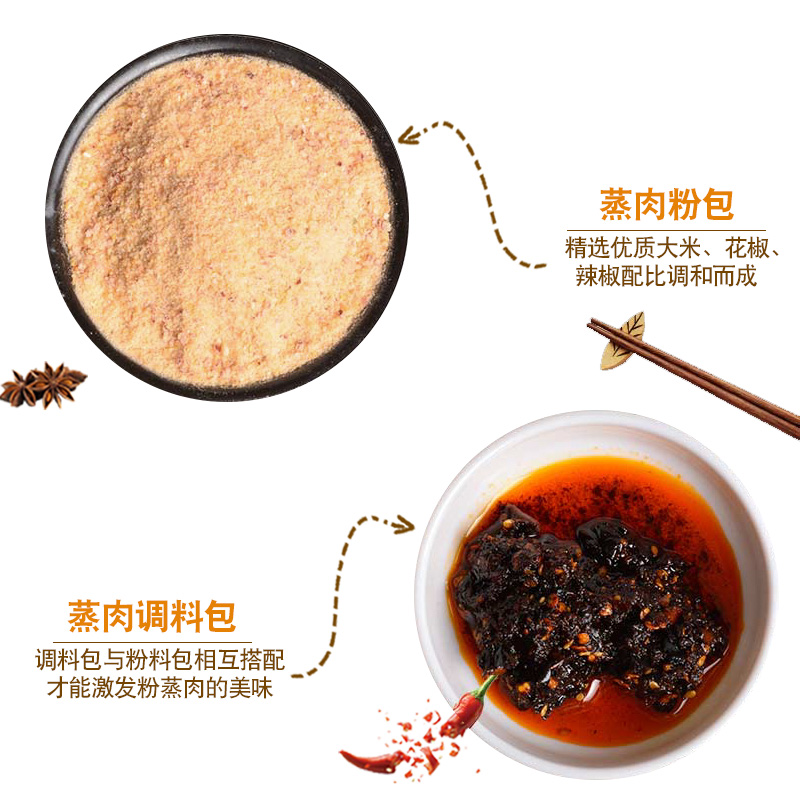 蒸肉粉包

精选优质大米、花椒、辣椒配比调和而成

蒸肉调料包

调料包与粉料包相互搭配才能激发粉蒸肉的美味