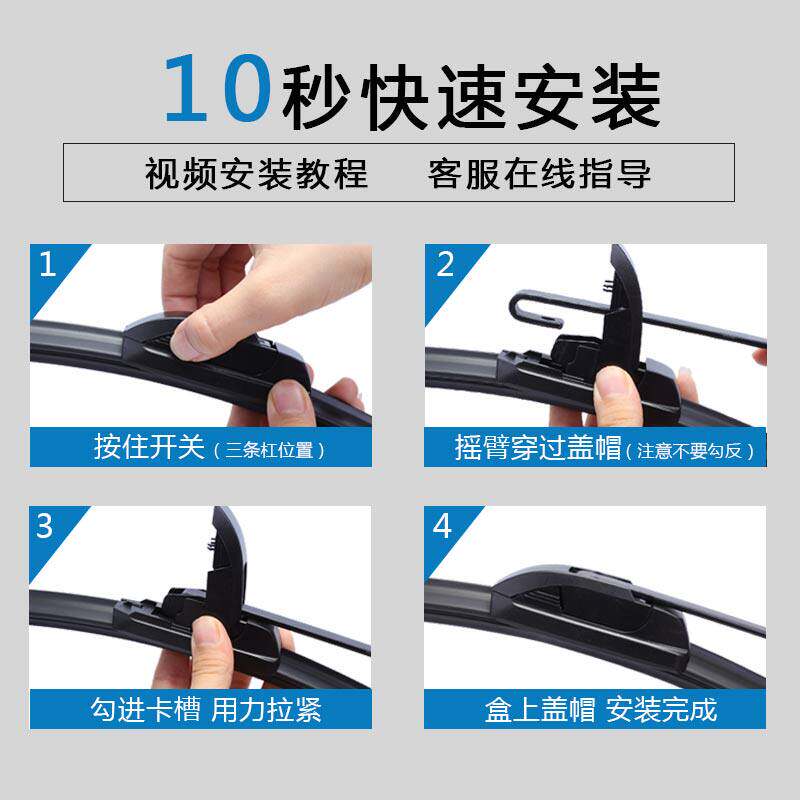 10秒快速安装

视频安装教程　客服在线指导

1

按住开关（三条杠位置）

2

摇臂穿过盖帽（注意不要勾反）

3

勾进卡槽 用力拉紧

4

盒上盖帽 安装完成