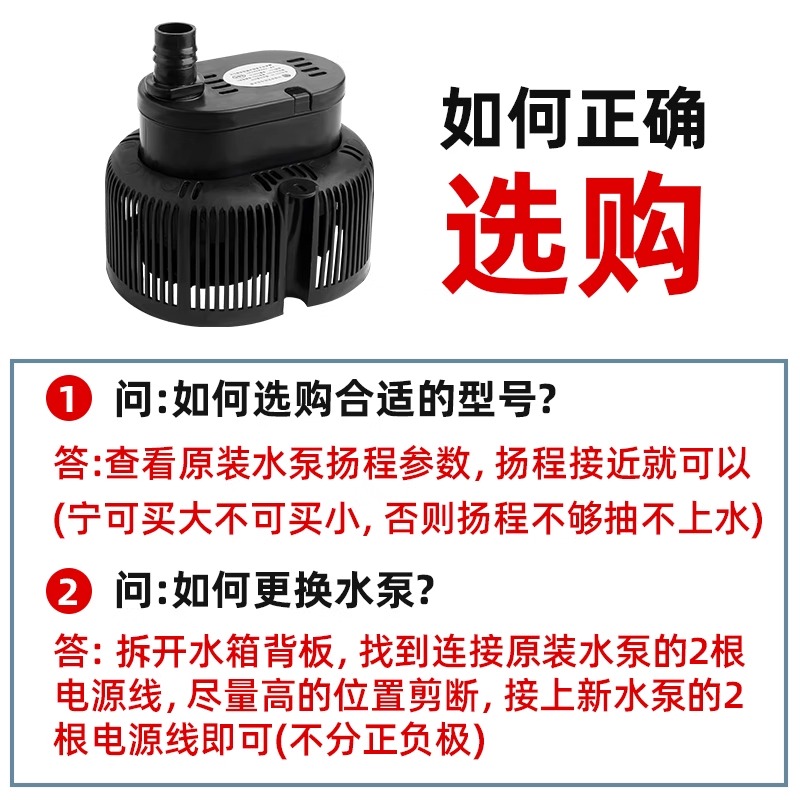 如何正确
选购

1 问:如何选购合适的型号?

答:查看原装水泵扬程参数, 扬程接近就可以 (宁可买大不可买小, 否则扬程不够抽不上水)

2 问:如何更换水泵?

答: 拆开水箱背板, 找到连接原装水泵的2根电源线, 尽量高的位置剪断, 接上新水泵的2根电源线即可(不分正负极)