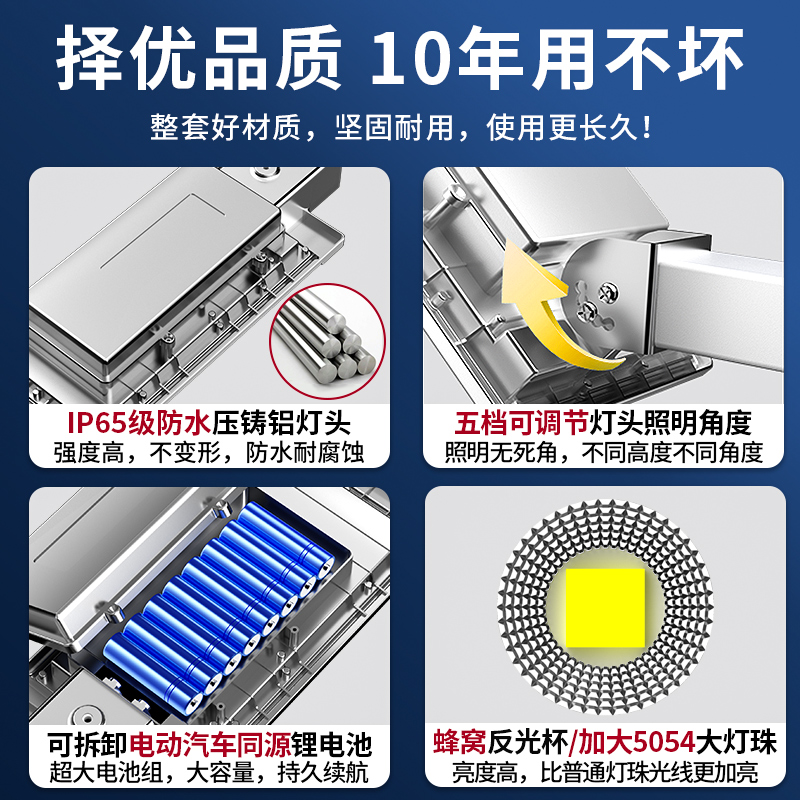 择优品质 10年用不坏

整套好材质，坚固耐用，使用更长久！

IP65级防水压铸铝灯头
强度高，不变形，防水耐腐蚀

五档可调节灯头照明角度
照明无死角，不同高度不同角度

可拆卸电动汽车同源锂电池
超大电池组，大容量，持久续航

蜂窝反光杯/加大5054大灯珠
亮度高，比普通灯珠光线更加亮