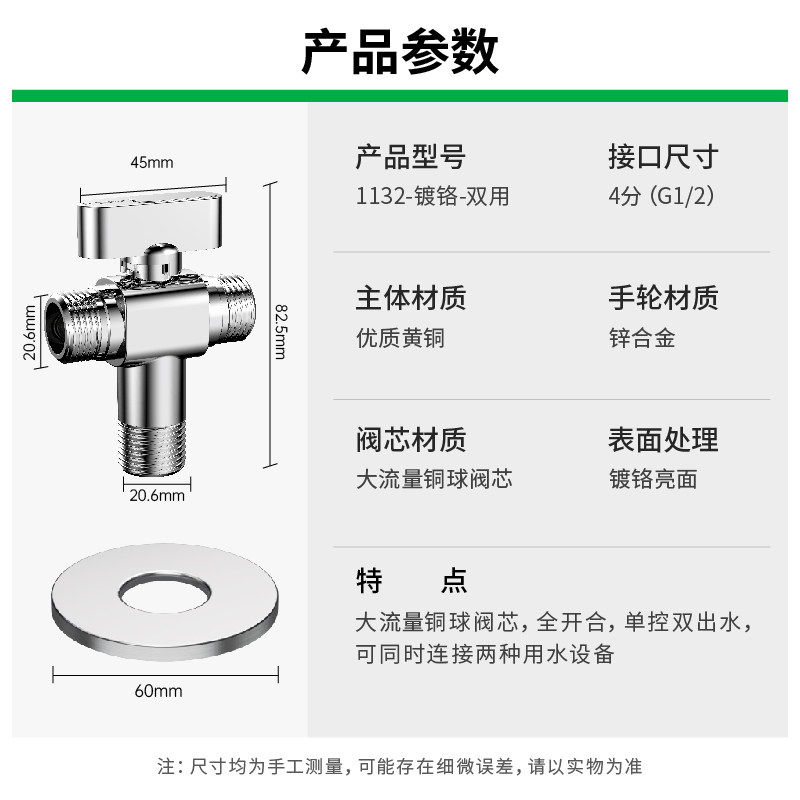 产品参数

45mm

20.6mm

82.5mm

20.6mm

60mm

产品型号
1132-镀铬-双用

接口尺寸
4分 (G1/2)

主体材质
优质黄铜

手轮材质
锌合金

阀芯材质
大流量铜球阀芯

表面处理
镀铬亮面

特 点
大流量铜球阀芯，全开合，单控双出水，可同时连接两种用水设备

注：尺寸均为手工测量，可能存在细微误差，请以实物为准