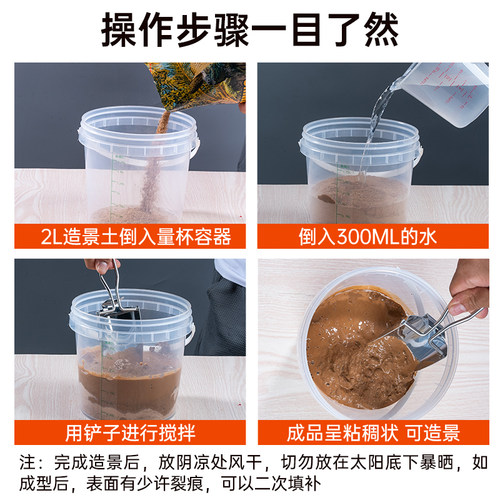 操作步骤一目了然

2L造景土倒入量杯容器

倒入300ML的水

用铲子进行搅拌

成品呈粘稠状 可造景

注：完成造景后，放阴凉处风干，切勿放在太阳底下暴晒，如成型后，表面有少许裂痕，可以二次填补