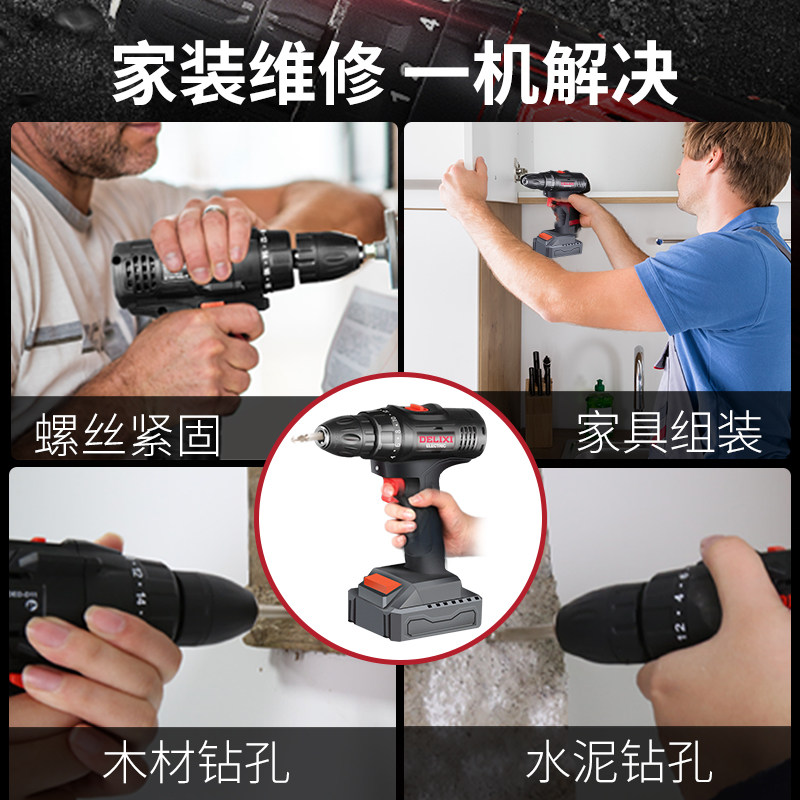 家装维修 一机解决

螺丝紧固

家具组装

DELIXI

木材钻孔

水泥钻孔