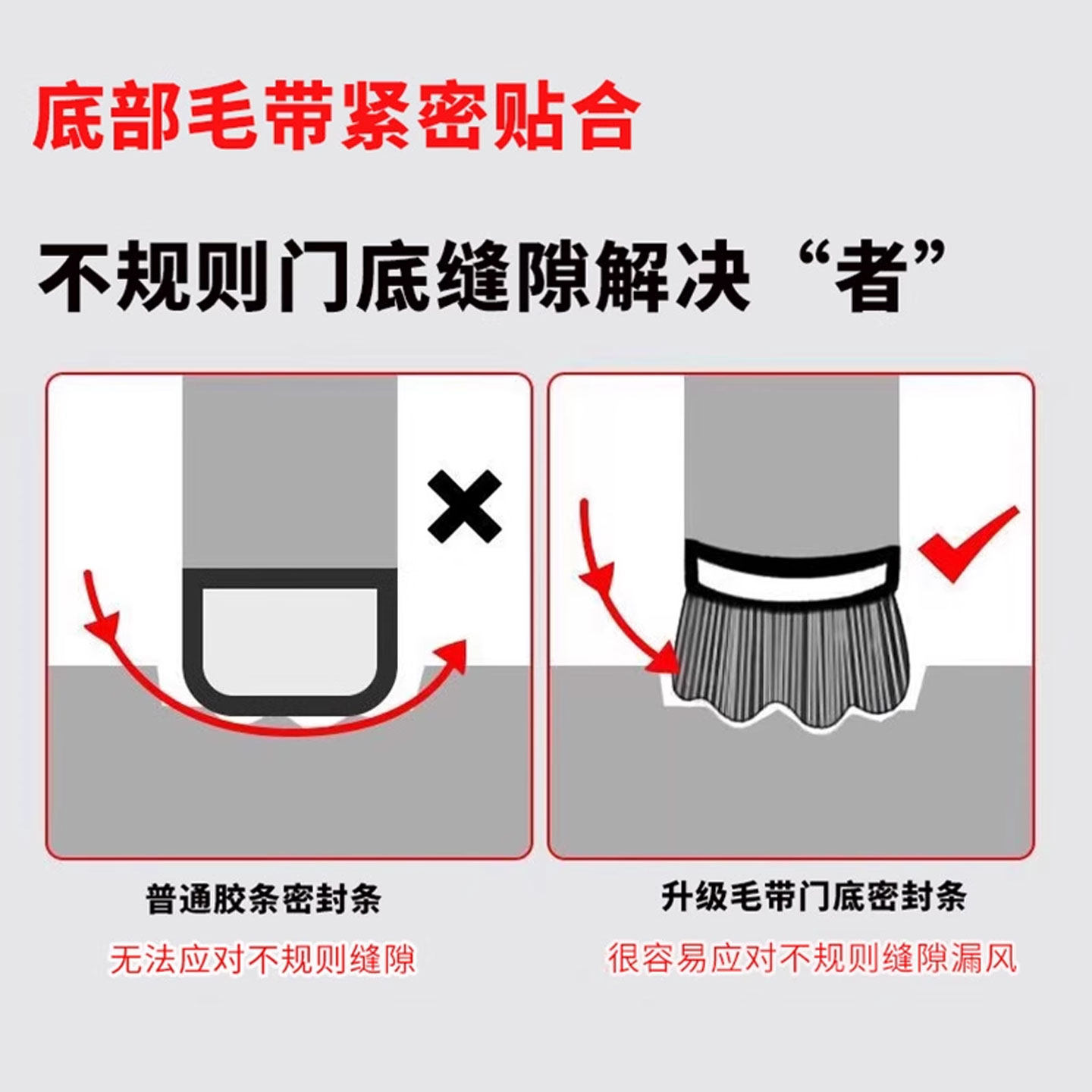 底部毛带紧密贴合

不规则门底缝隙解决“者”

普通胶条密封条
无法应对不规则缝隙

升级毛带门底密封条
很容易应对不规则缝隙漏风