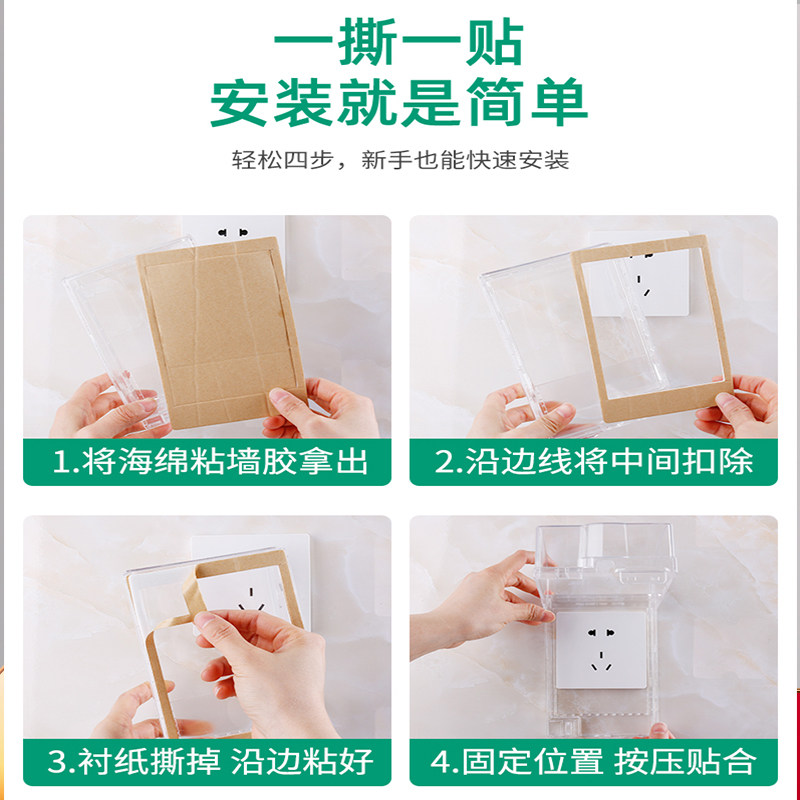 一撕一贴
安装就是简单

轻松四步，新手也能快速安装

1.将海绵粘墙胶拿出

2.沿边线将中间扣除

3.衬纸撕掉 沿边粘好

4.固定位置 按压贴合