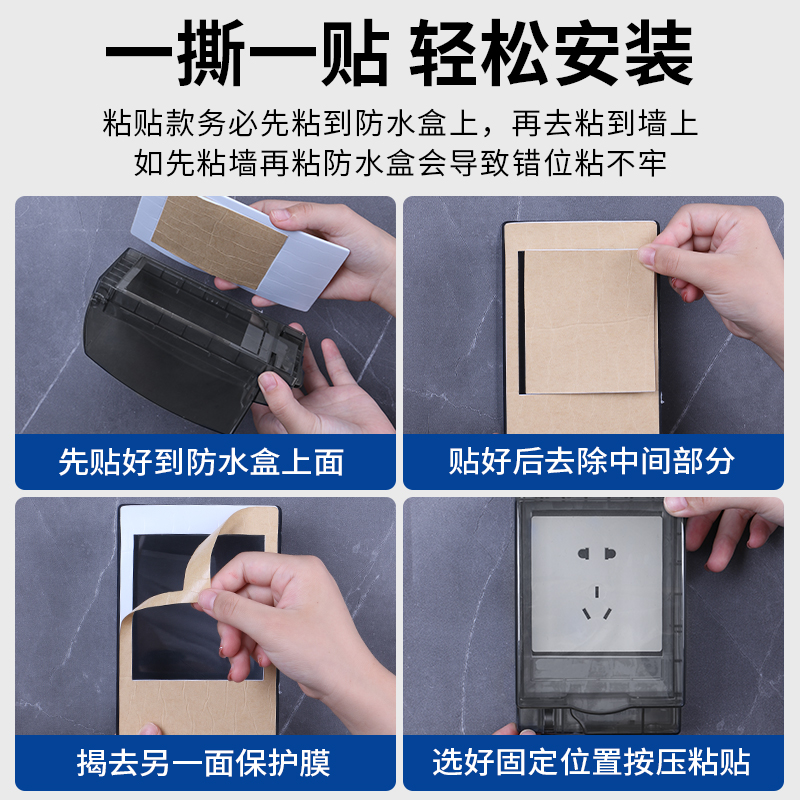 一撕一贴 轻松安装

粘贴款务必先粘到防水盒上，再去粘到墙上
如先粘墙再粘防水盒会导致错位粘不牢

先贴好到防水盒上面

贴好后去除中间部分

揭去另一面保护膜

选好固定位置按压粘贴