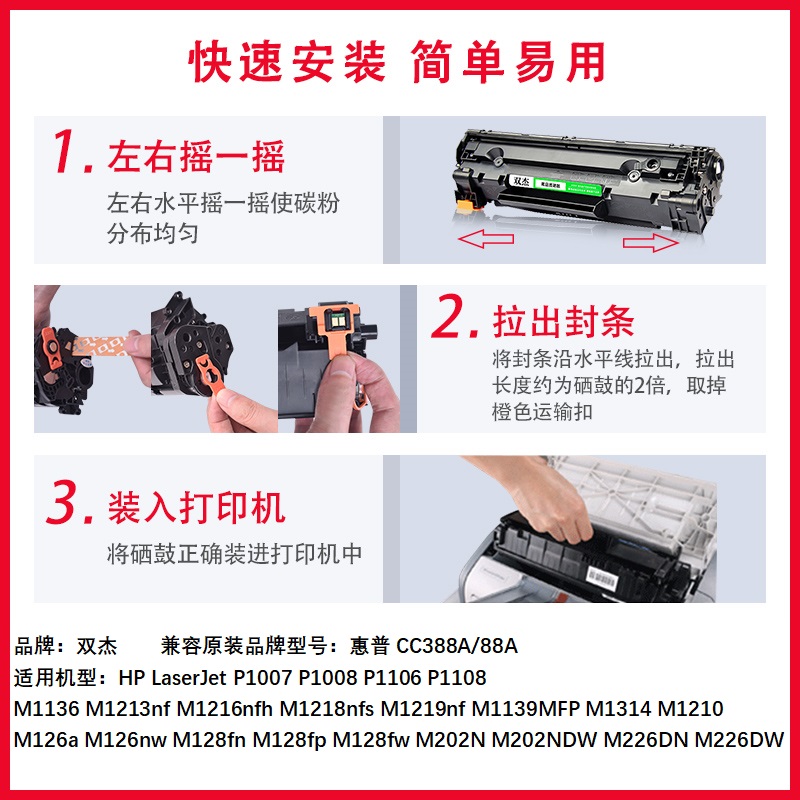 快速安装 简单易用

1. 左右摇一摇

左右水平摇一摇使碳粉分布均匀

双杰

2. 拉出封条

将封条沿水平线拉出，拉出长度约为硒鼓的2倍，取掉橙色运输扣

3. 装入打印机

将硒鼓正确装进打印机中

品牌：双杰　　兼容原装品牌型号：惠普 CC388A/88A

适用机型：HP LaserJet P1007 P1008 P1106 P1108 M1136 M1213nf M1216nfh M1218nfs M1219nf M1139MFP M1314 M1210 M126a M126nw M128fn M128fp M128fw M202N M202NDW M226DN M226DW