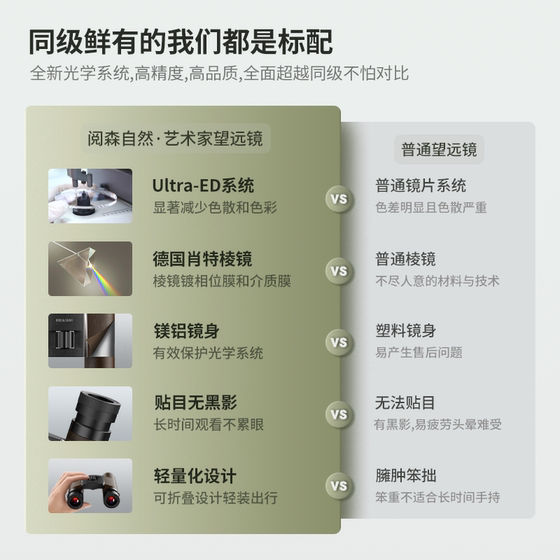 同级鲜有的我们都是标配
全新光学系统,高精度,高品质,全面超越同级不怕对比

阅森自然·艺术家望远镜

Ultra-ED系统
显著减少色散和色彩

德国肖特棱镜
棱镜镀相位膜和介质膜

镁铝镜身
有效保护光学系统

贴目无黑影
长时间观看不累眼

轻量化设计
可折叠设计轻装出行

VS
VS
VS
VS
VS

普通望远镜

普通镜片系统
色差明显且色散严重

普通棱镜
不尽人意的材料与技术

塑料镜身
易产生售后问题

无法贴目
有黑影,易疲劳头晕难受

臃肿笨拙
笨重不适合长时间手持