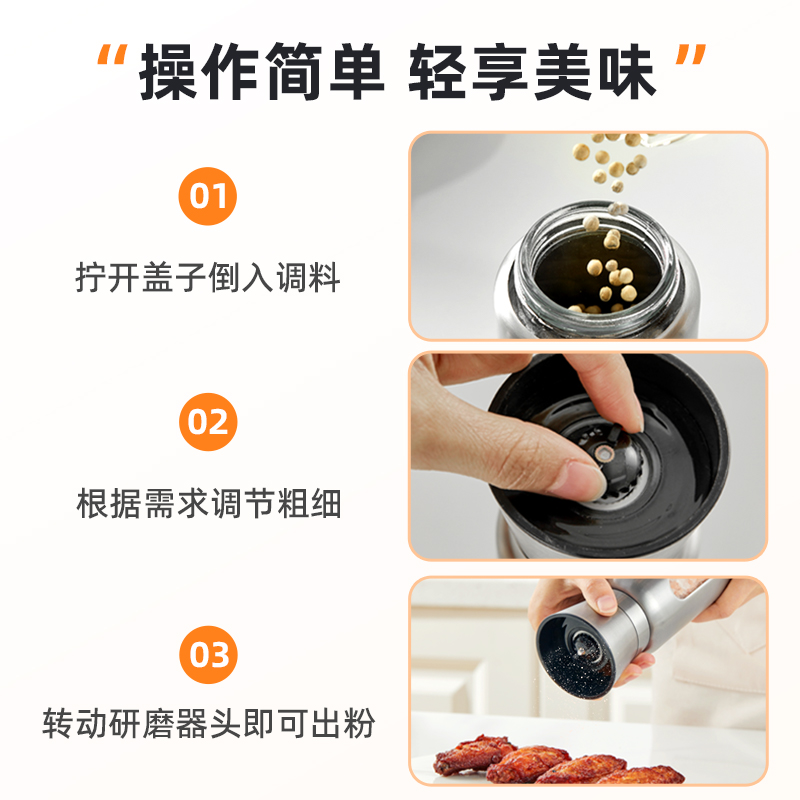 “操作简单 轻享美味”

01

拧开盖子倒入调料

02

根据需求调节粗细

03

转动研磨器头即可出粉