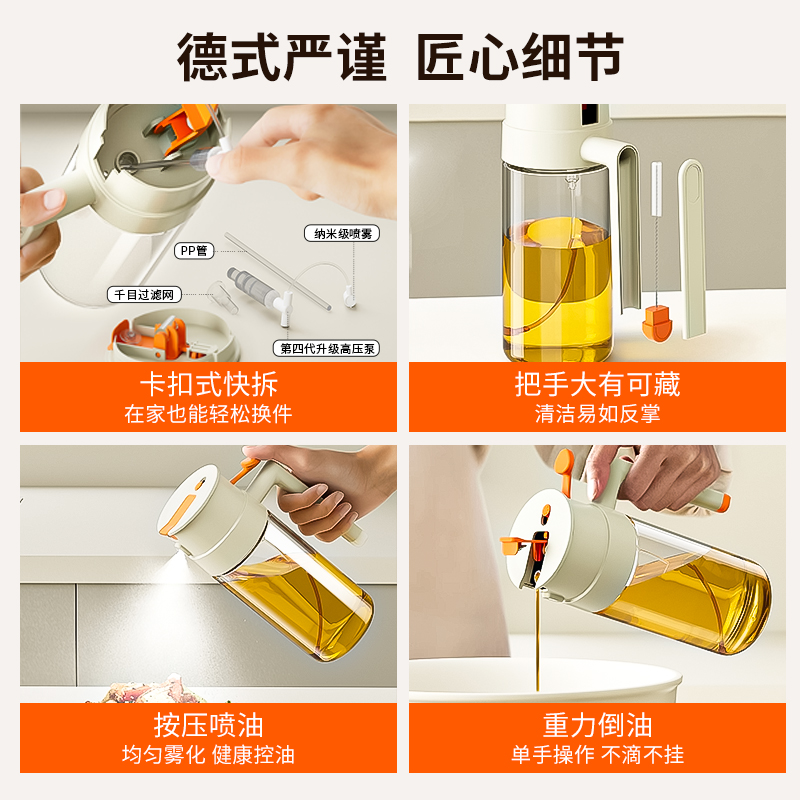 德式严谨 匠心细节

纳米级喷雾

PP管

千目过滤网

第四代升级高压泵

卡扣式快拆
在家也能轻松换件

把手大有可藏
清洁易如反掌

按压喷油
均匀雾化 健康控油

重力倒油
单手操作 不滴不挂