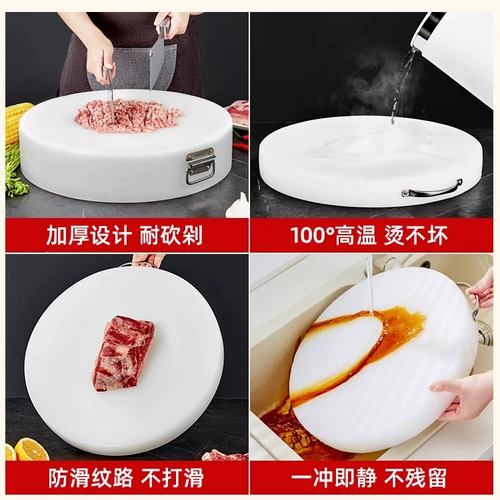 加厚设计 耐砍剁

100°高温 烫不坏

防滑纹路 不打滑

一冲即静 不残留