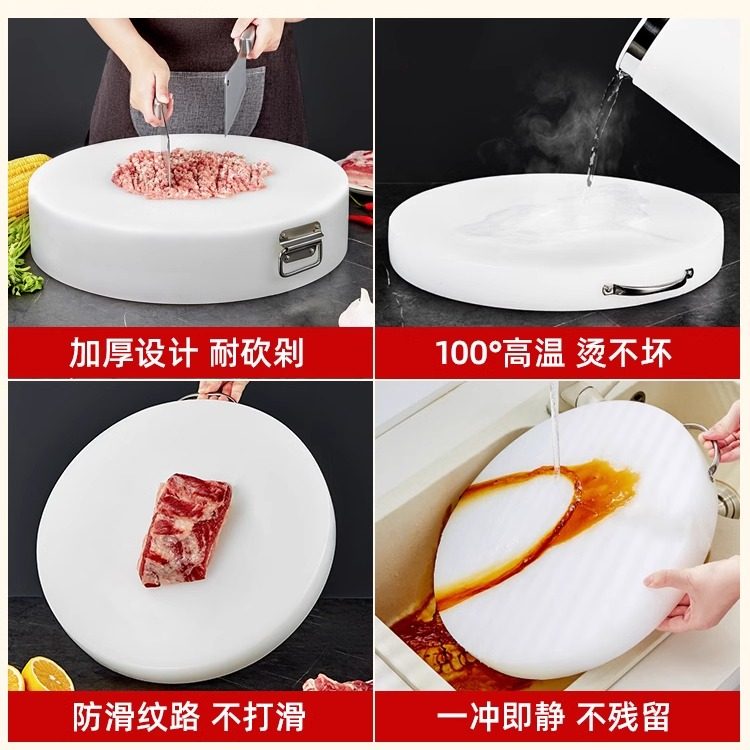 加厚设计 耐砍剁

100°高温 烫不坏

防滑纹路 不打滑

一冲即静 不残留