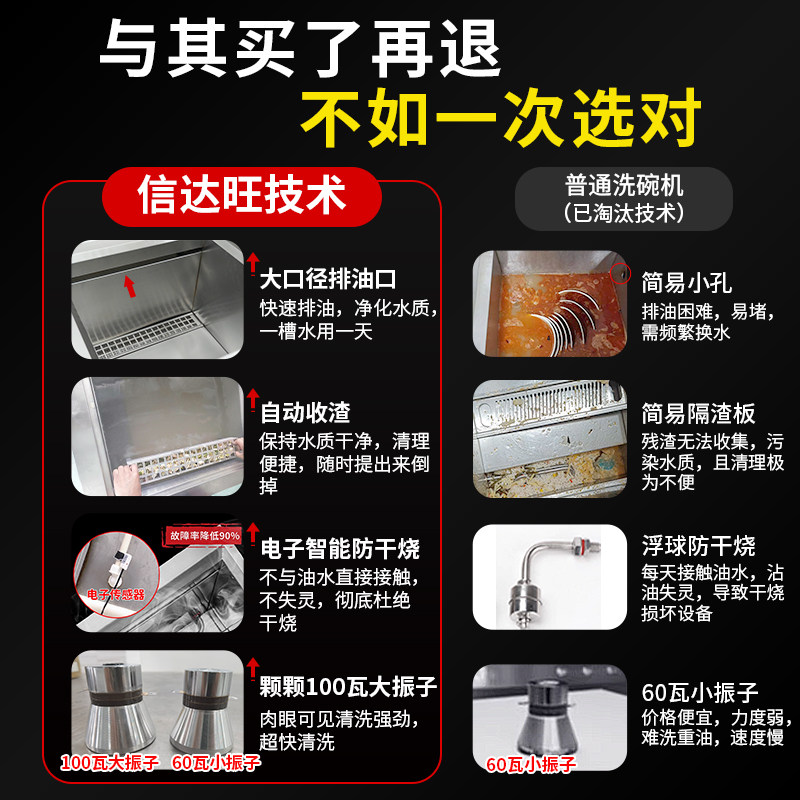 与其买了再退
不如一次选对

信达旺技术

大口径排油口
快速排油，净化水质，一槽水用一天

自动收渣
保持水质干净，清理便捷，随时提出来倒掉

故障率降低90%
电子传感器
电子智能防干烧
不与油水直接接触，不失灵，彻底杜绝干烧

颗颗100瓦大振子
肉眼可见清洗强劲，超快清洗
100瓦大振子 60瓦小振子

普通洗碗机
（已淘汰技术）

简易小孔
排油困难，易堵，需频繁换水

简易隔渣板
残渣无法收集，污染水质，且清理极为不便

浮球防干烧
每天接触油水，沾油失灵，导致干烧损坏设备

60瓦小振子
价格便宜，力度弱，难洗重油，速度慢
60瓦小振子