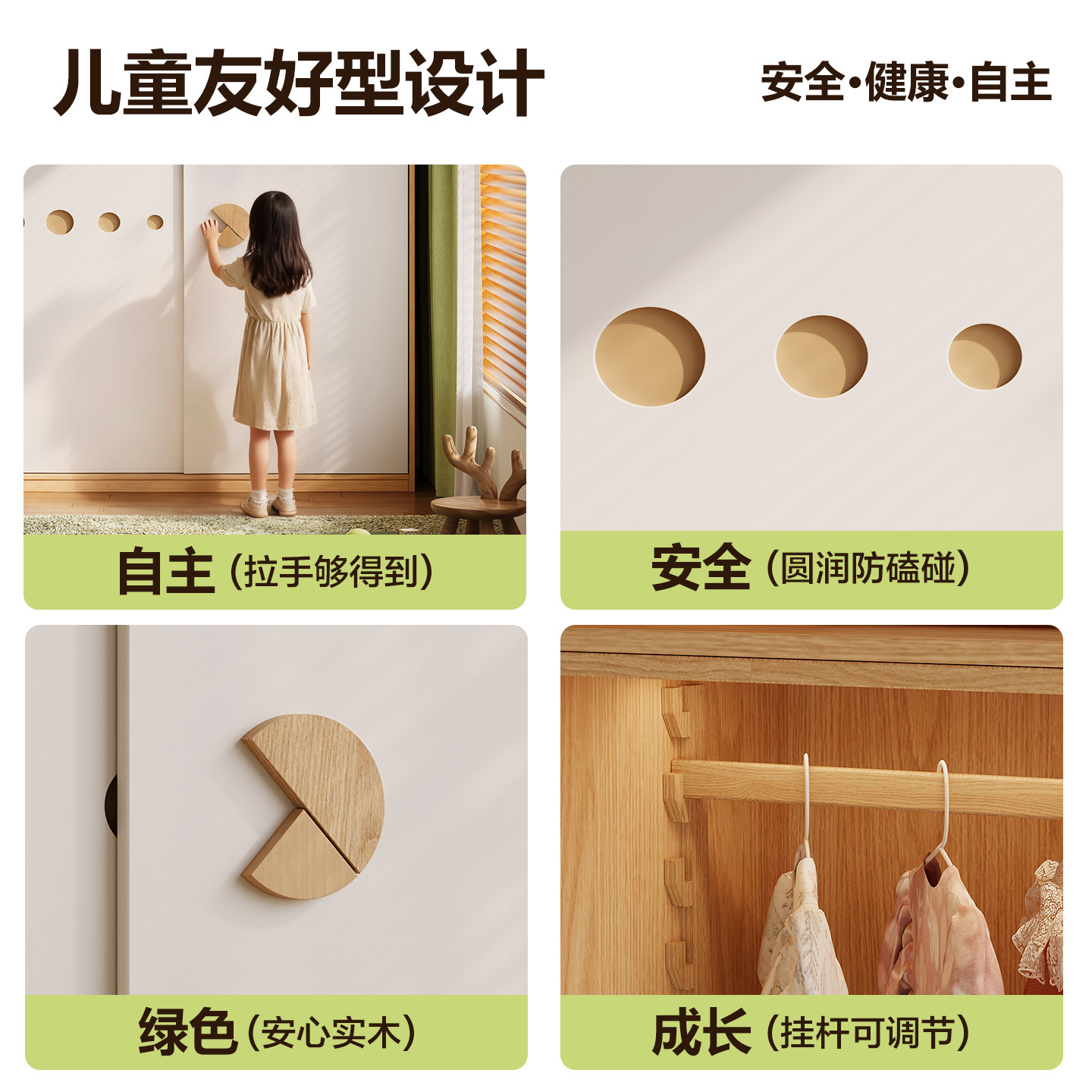 儿童友好型设计

安全·健康·自主

自主（拉手够得到）

安全（圆润防磕碰）

绿色（安心实木）

成长（挂杆可调节）