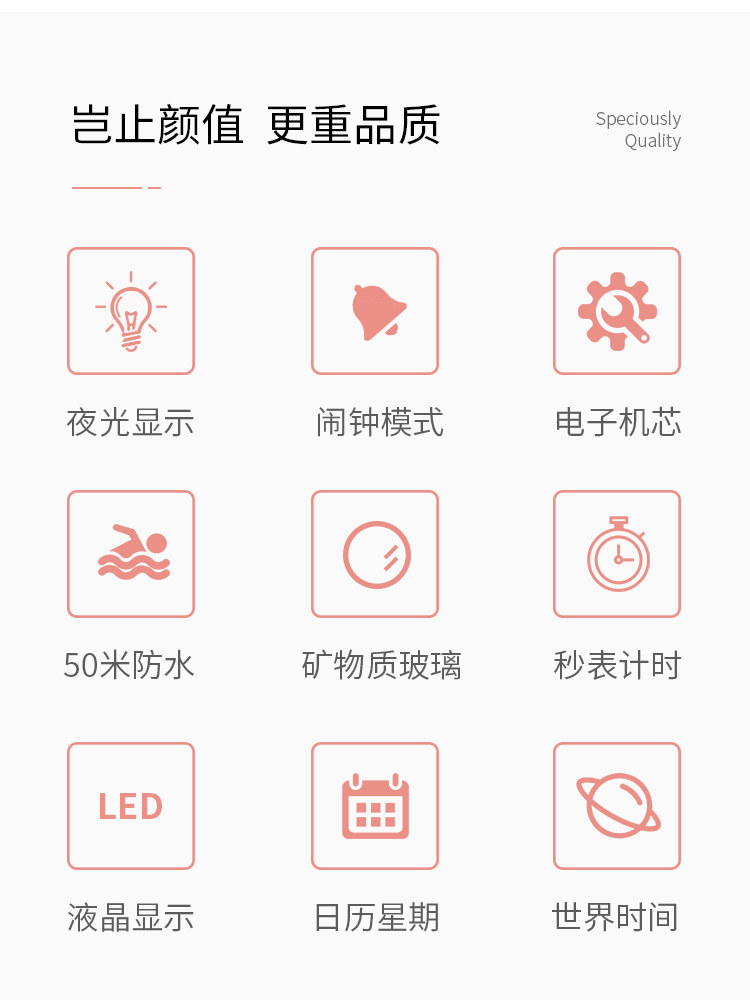 岂止颜值 更重品质

Speciously
Quality

夜光显示

闹钟模式

电子机芯

50米防水

矿物质玻璃

秒表计时

LED

液晶显示

日历星期

世界时间