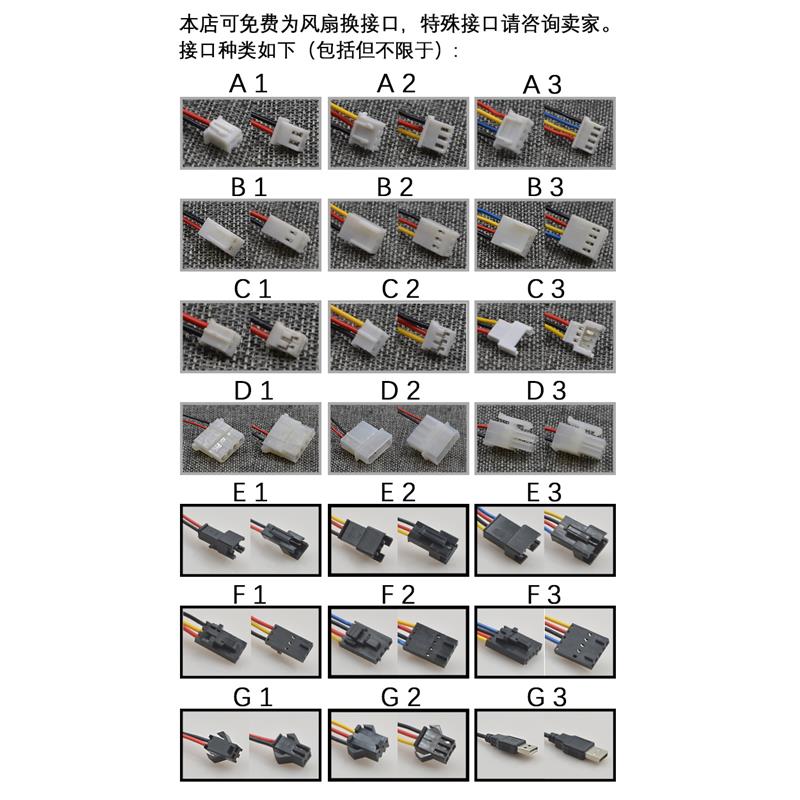 本店可免费为风扇换接口，特殊接口请咨询卖家。
接口种类如下（包括但不限于）：

A 1 A 2 A 3

B 1 B 2 B 3

C 1 C 2 C 3

D 1 D 2 D 3

E 1 E 2 E 3

F 1 F 2 F 3

G 1 G 2 G 3