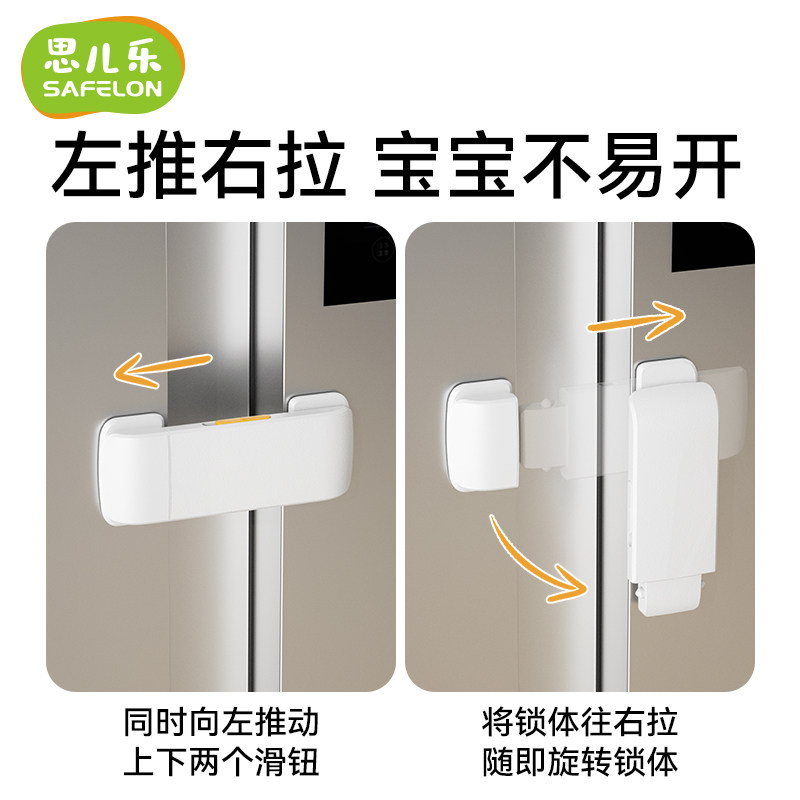 思儿乐
SAFELON

左推右拉 宝宝不易开

同时向左推动
上下两个滑钮

将锁体往右拉
随即旋转锁体