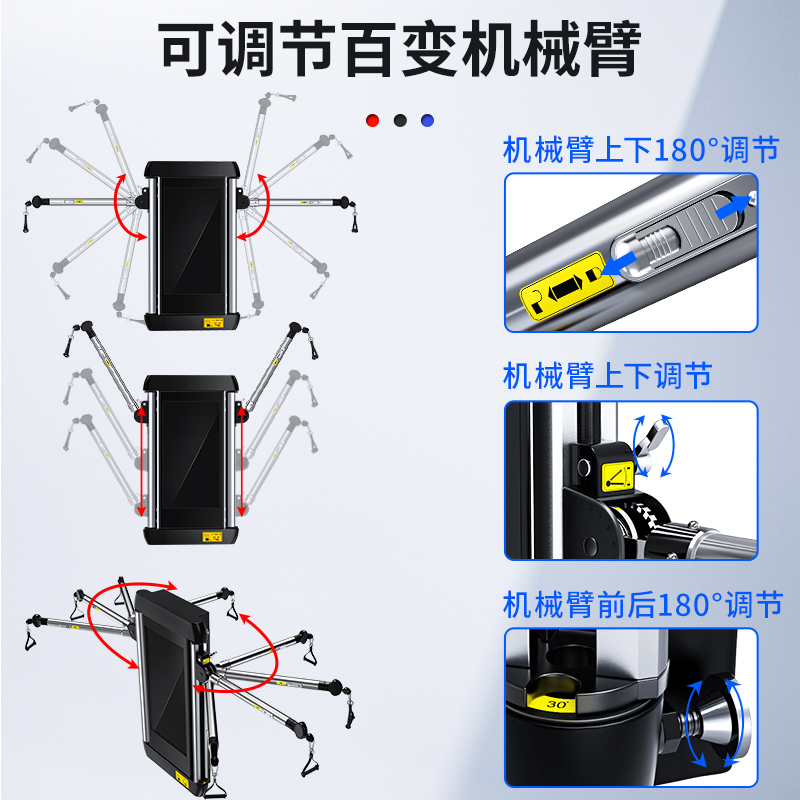 可调节百变机械臂

机械臂上下180°调节

机械臂上下调节

机械臂前后180°调节

30°