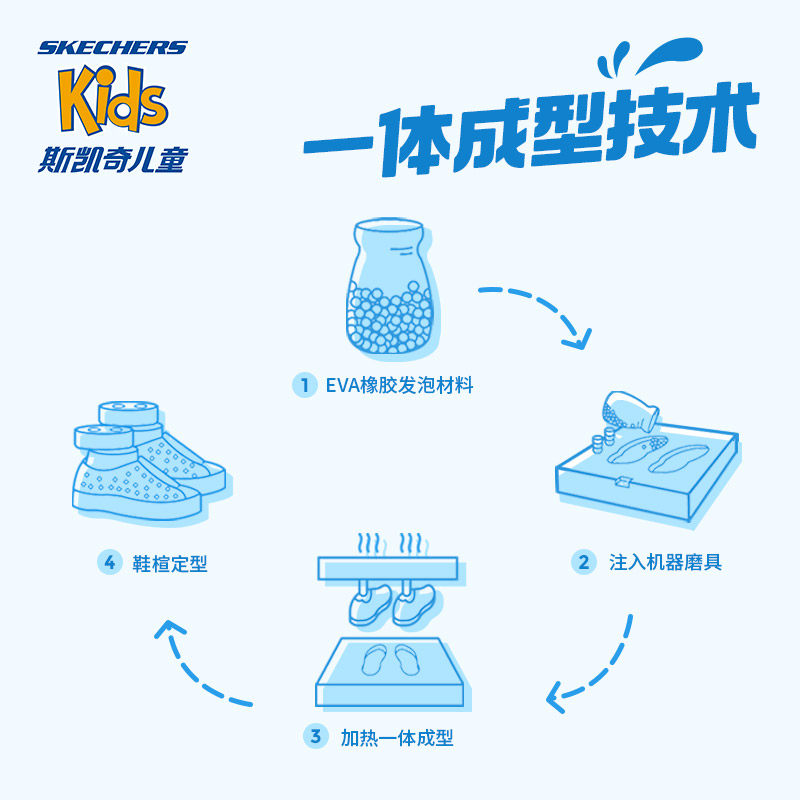 SKECHERS
Kids
斯凯奇儿童

一体成型技术

1 EVA橡胶发泡材料

2 注入机器磨具

3 加热一体成型

4 鞋楦定型