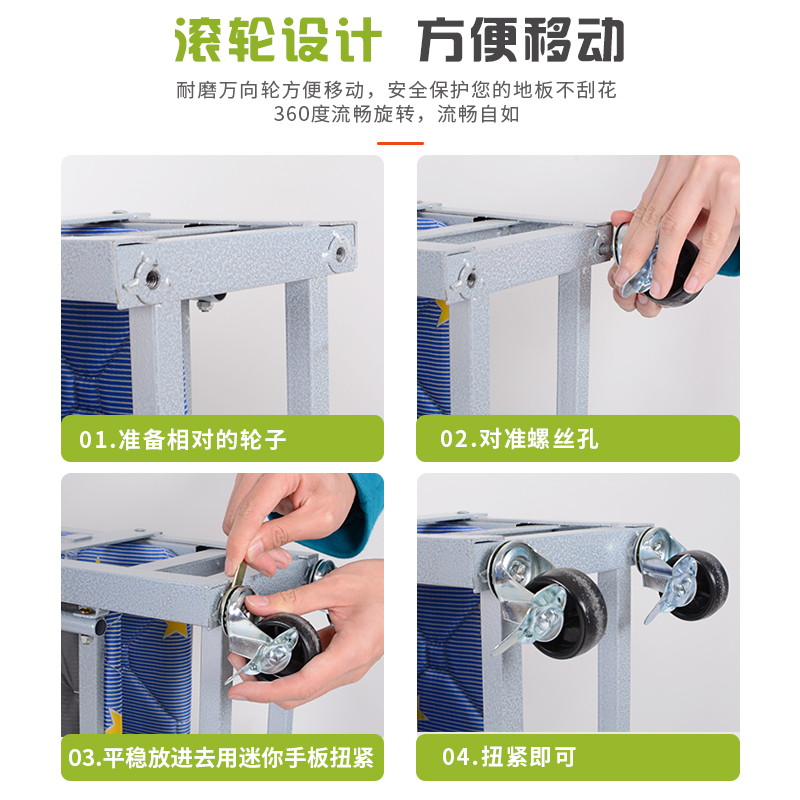 滚轮设计 方便移动

耐磨万向轮方便移动，安全保护您的地板不刮花
360度流畅旋转，流畅自如

01.准备相对的轮子

02.对准螺丝孔

03.平稳放进去用迷你手板扭紧

04.扭紧即可