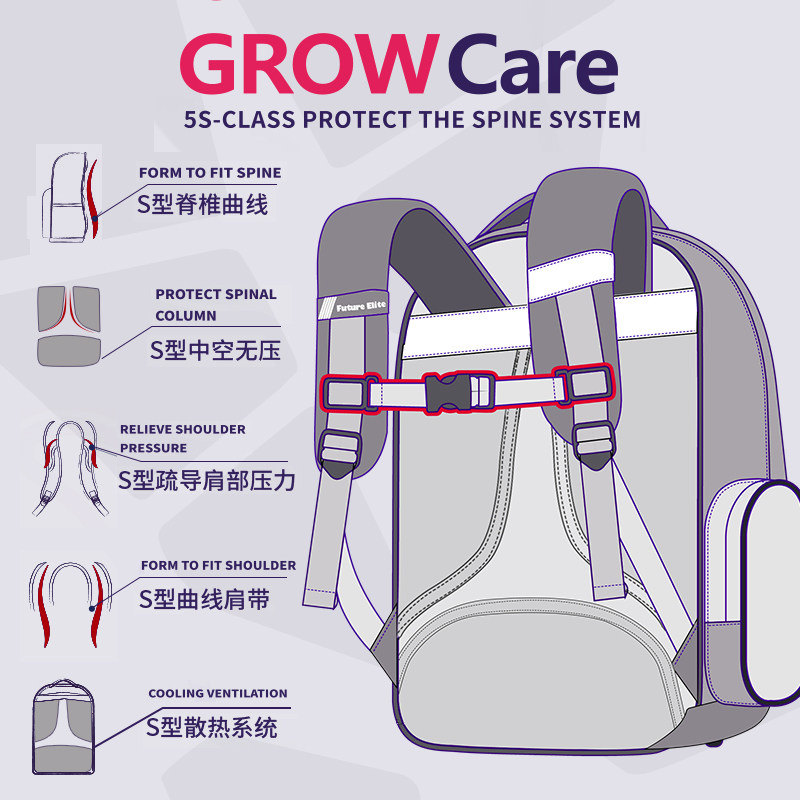 GROW Care
5S-CLASS PROTECT THE SPINE SYSTEM

FORM TO FIT SPINE
S型脊椎曲线

PROTECT SPINAL COLUMN
S型中空无压

RELIEVE SHOULDER PRESSURE
S型疏导肩部压力

FORM TO FIT SHOULDER
S型曲线肩带

COOLING VENTILATION
S型散热系统

Future Elite