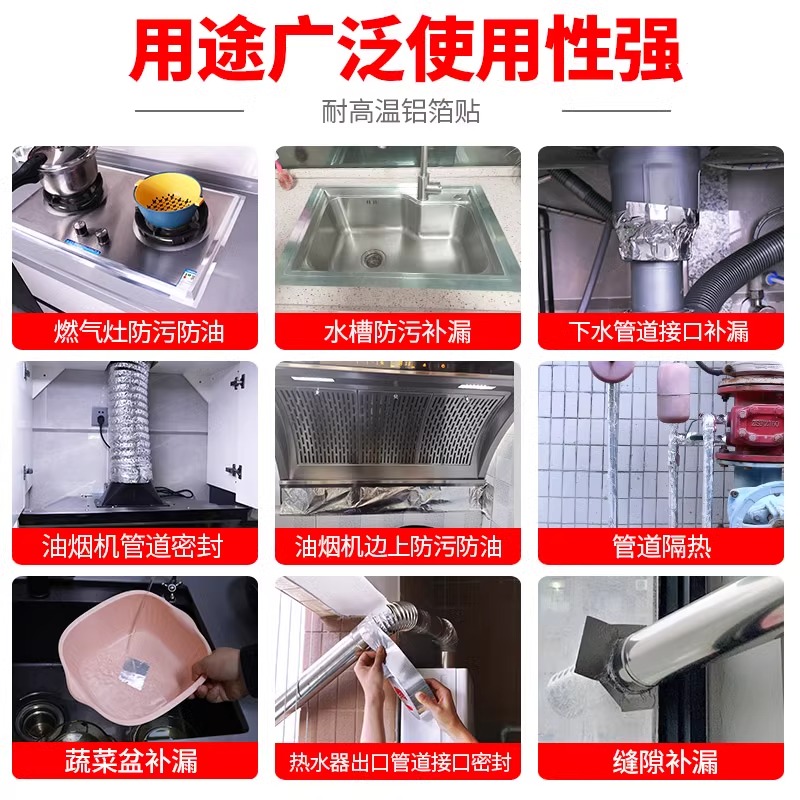 用途广泛使用性强

耐高温铝箔贴

燃气灶防污防油

水槽防污补漏

下水管道接口补漏

油烟机管道密封

油烟机边上防污防油

管道隔热

蔬菜盆补漏

热水器出口管道接口密封

缝隙补漏