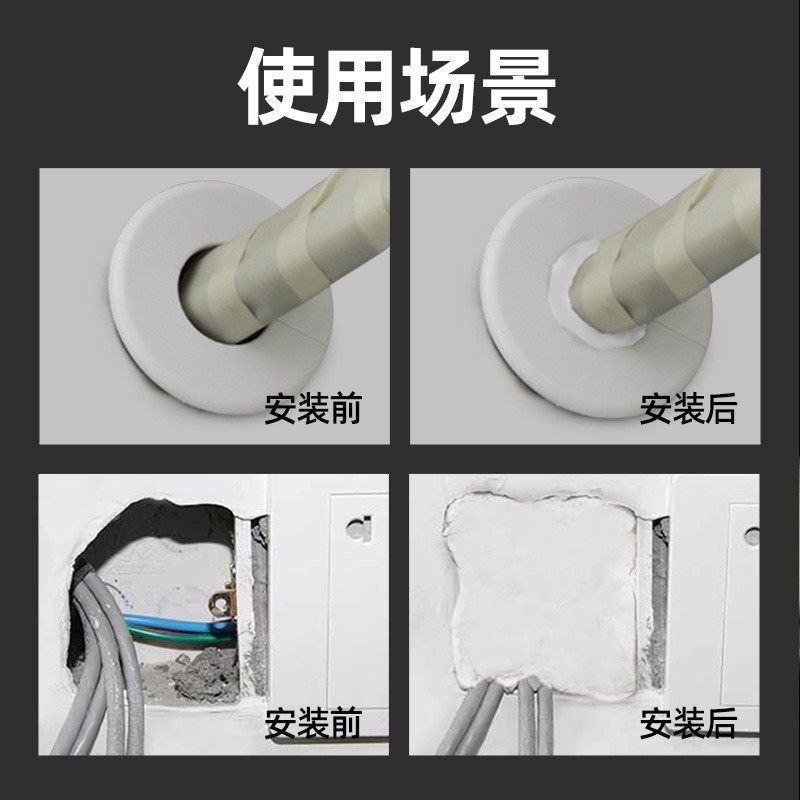 使用场景

安装前

安装后

安装前

安装后